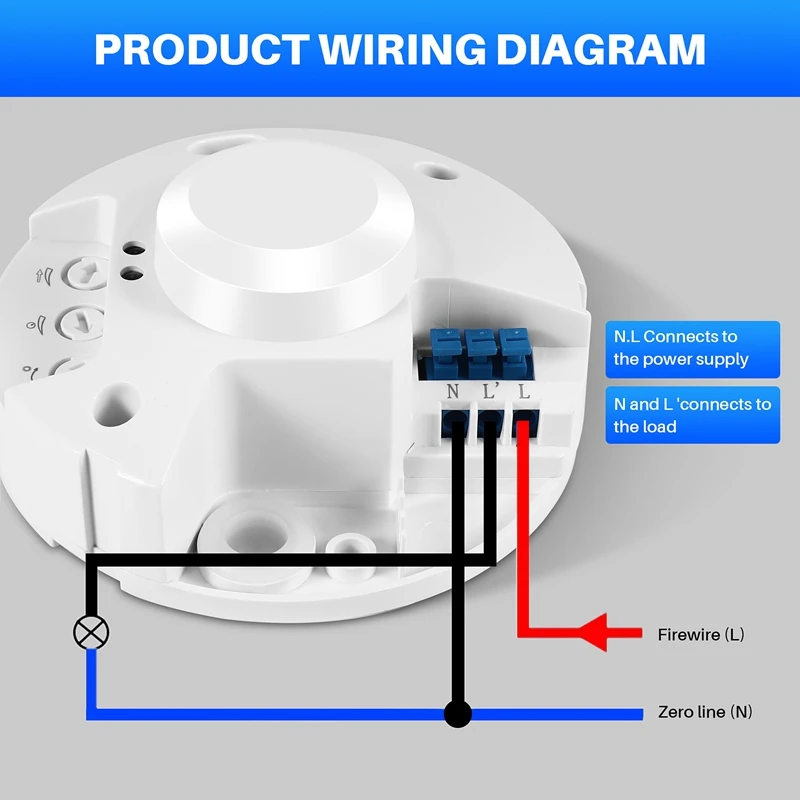 PRODUCT WIRING DIAGRAM

N.L Connects to the power supply

N and L 'connects to the load

N L' L

Firewire (L)

Zero line (N)