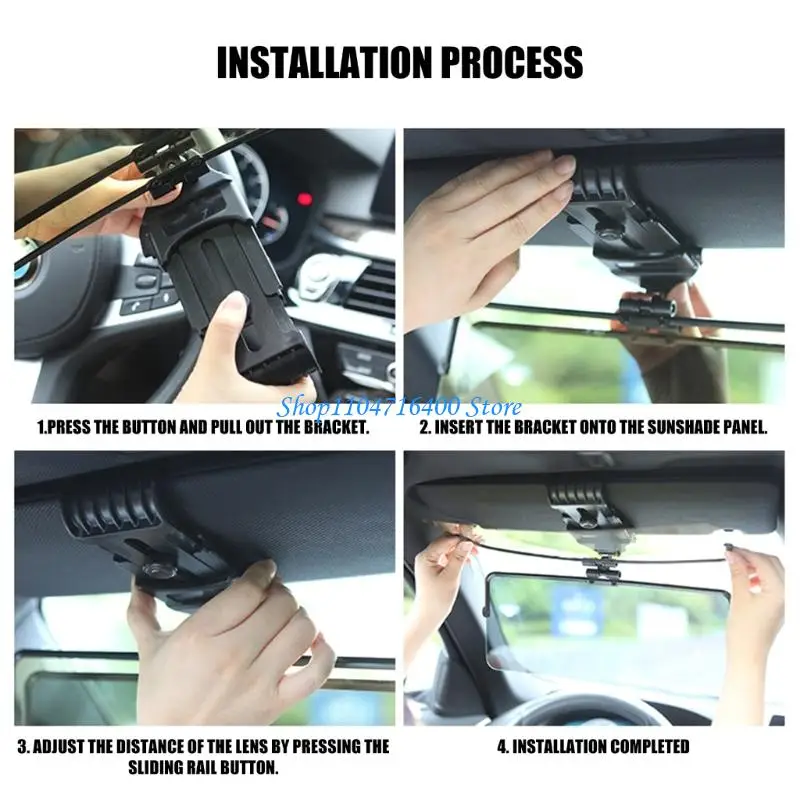 INSTALLATION PROCESS

Shop1104716400 Store

1.PRESS THE BUTTON AND PULL OUT THE BRACKET.

2. INSERT THE BRACKET ONTO THE SUNSHADE PANEL.

3. ADJUST THE DISTANCE OF THE LENS BY PRESSING THE SLIDING RAIL BUTTON.

4. INSTALLATION COMPLETED