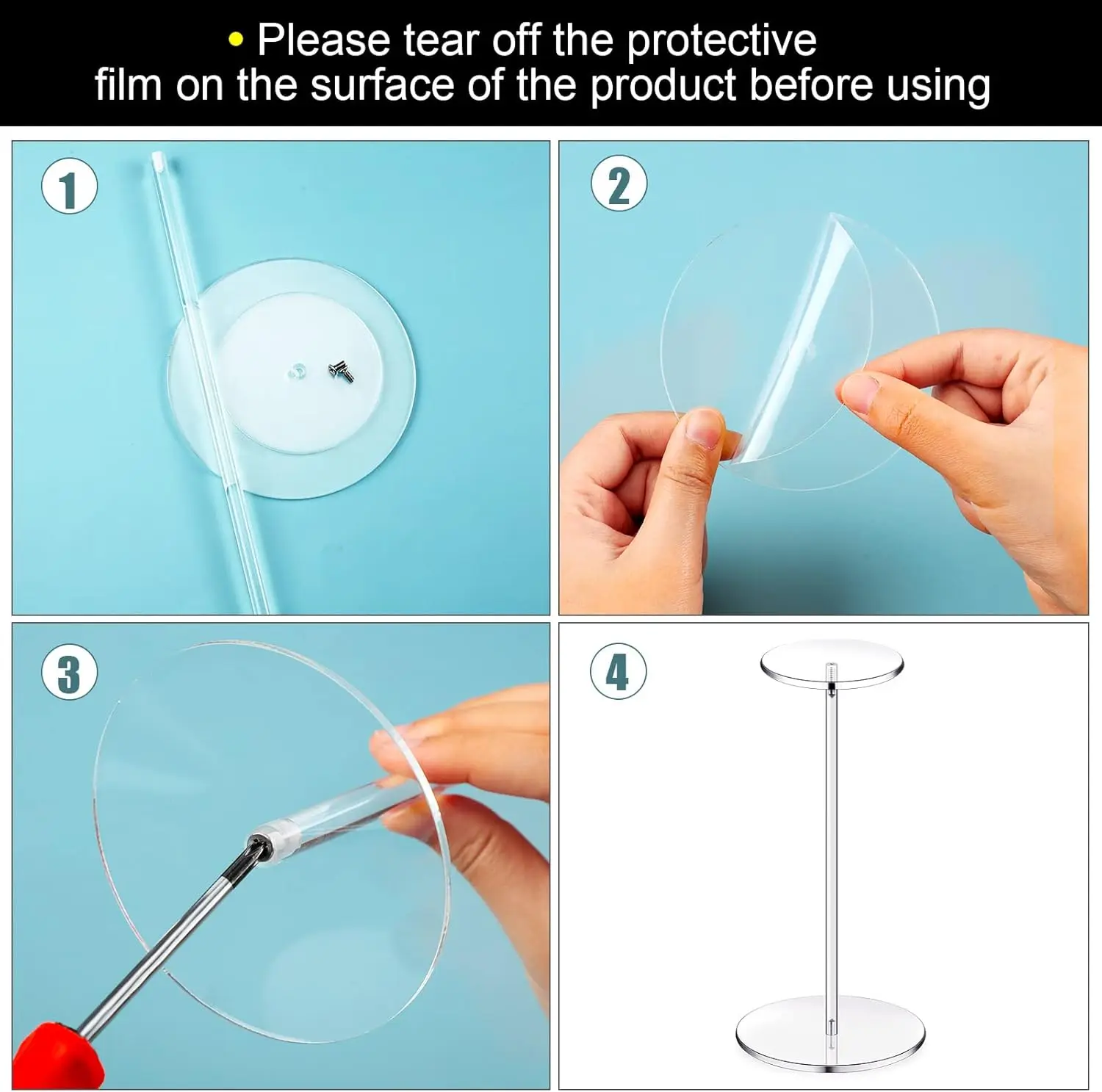 • Please tear off the protective film on the surface of the product before using

1

2

3

4