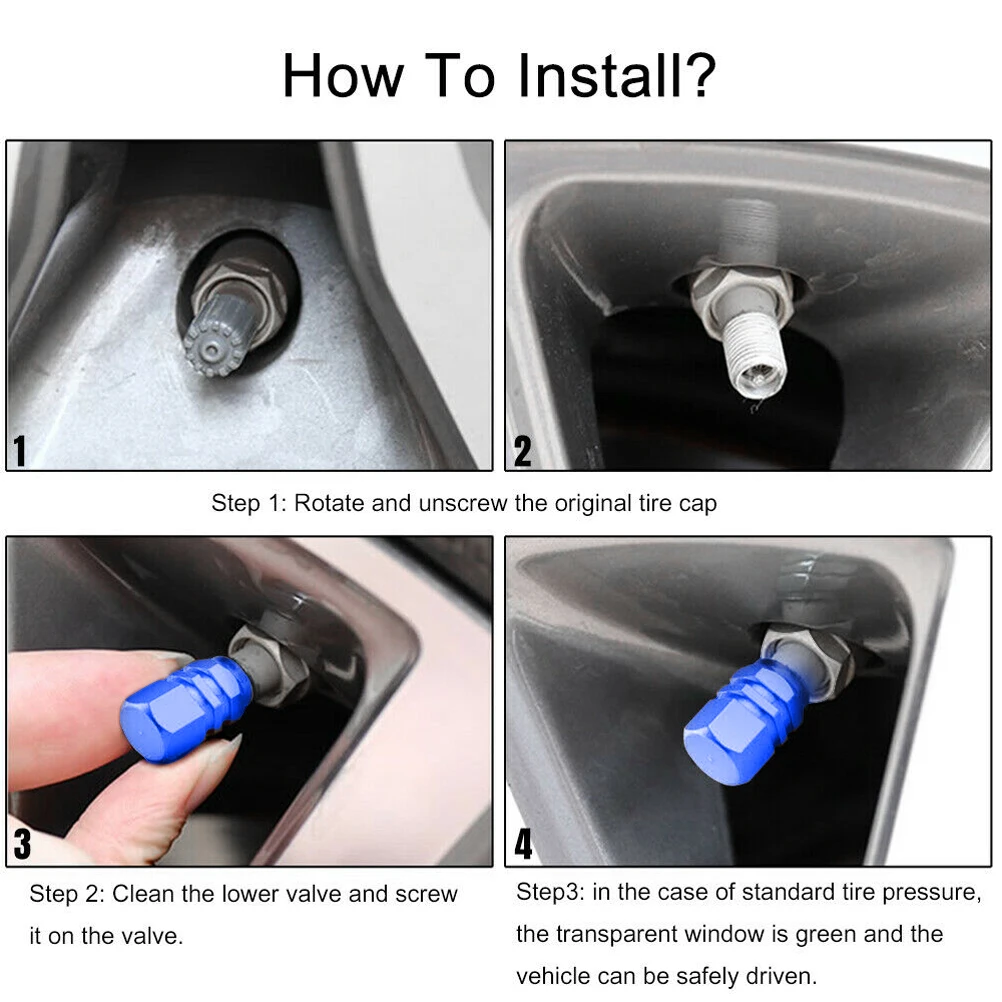 How To Install?

1

2

Step 1: Rotate and unscrew the original tire cap

3

4

Step 2: Clean the lower valve and screw it on the valve.

Step3: in the case of standard tire pressure, the transparent window is green and the vehicle can be safely driven.