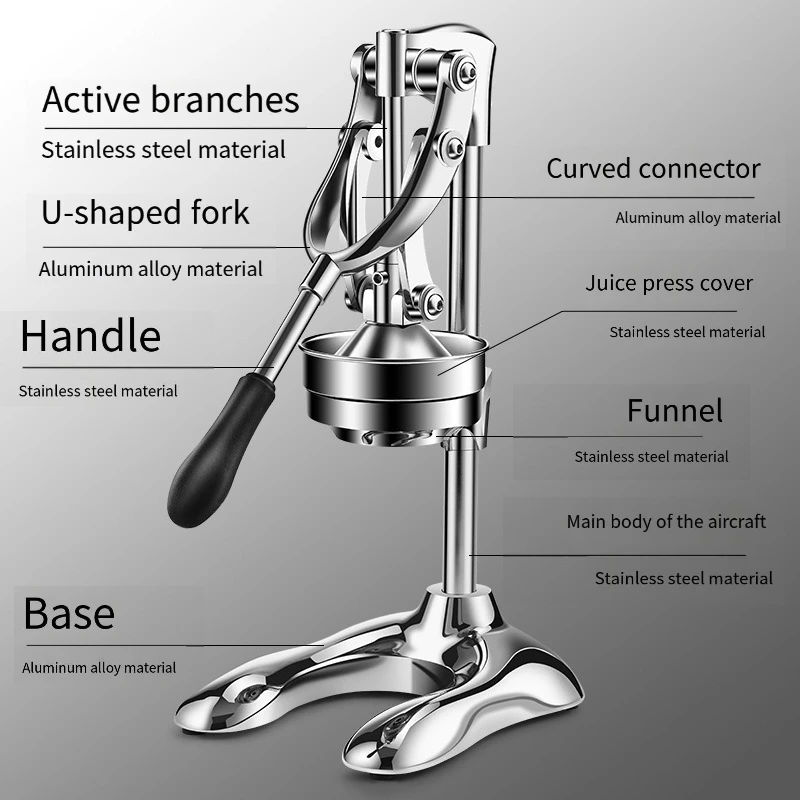 Active branches
Stainless steel material

U-shaped fork
Aluminum alloy material

Handle
Stainless steel material

Base
Aluminum alloy material

Curved connector
Aluminum alloy material

Juice press cover
Stainless steel material

Funnel
Stainless steel material

Main body of the aircraft
Stainless steel material