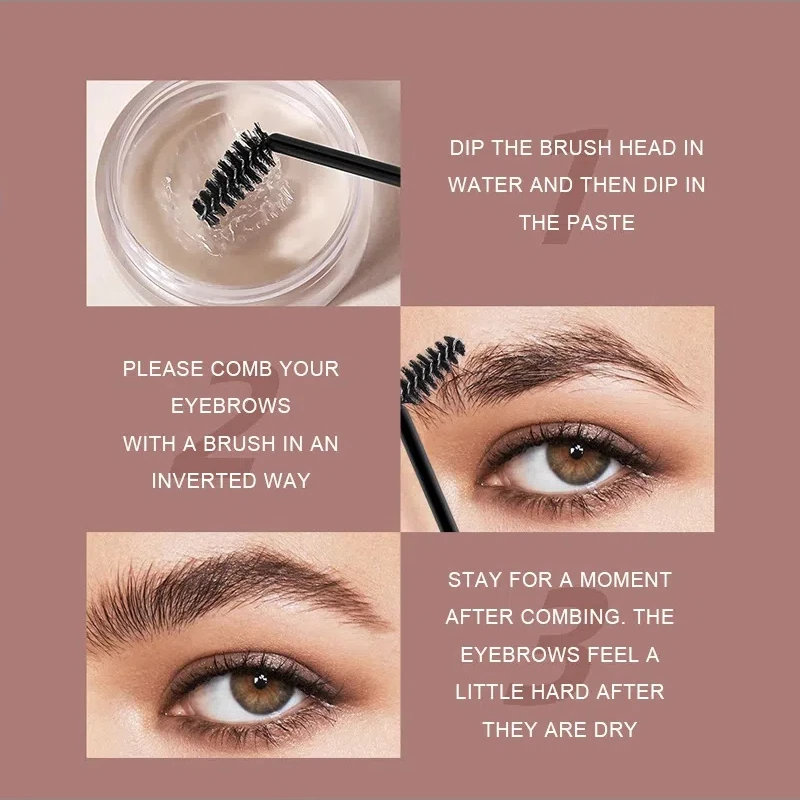 1
DIP THE BRUSH HEAD IN WATER AND THEN DIP IN THE PASTE

2
PLEASE COMB YOUR EYEBROWS WITH A BRUSH IN AN INVERTED WAY

3
STAY FOR A MOMENT AFTER COMBING. THE EYEBROWS FEEL A LITTLE HARD AFTER THEY ARE DRY