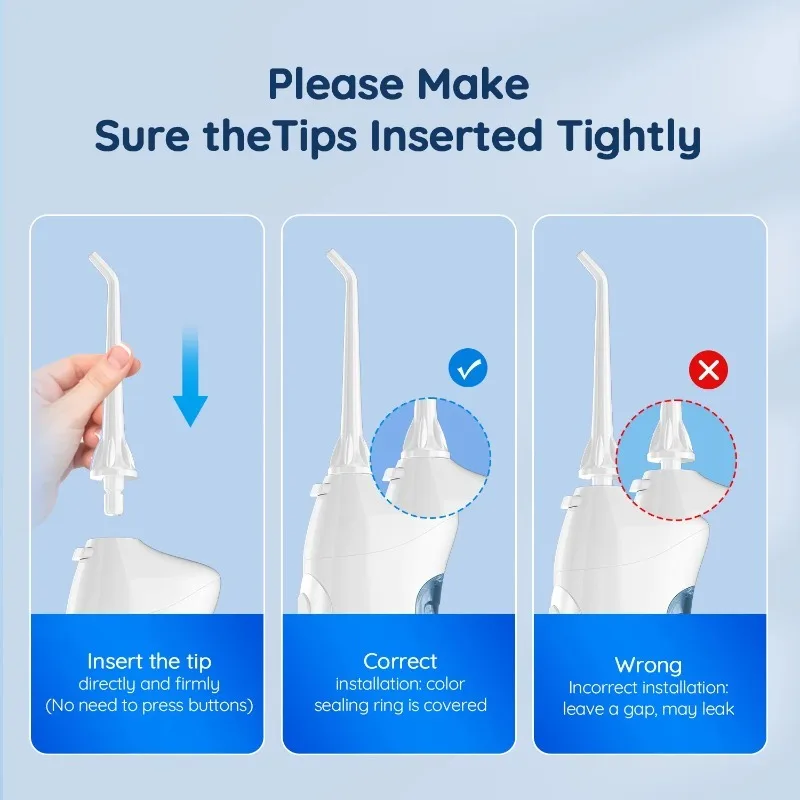 Please Make
Sure theTips Inserted Tightly

Insert the tip
directly and firmly
(No need to press buttons)

Correct
installation: color
sealing ring is covered

Wrong
Incorrect installation:
leave a gap, may leak