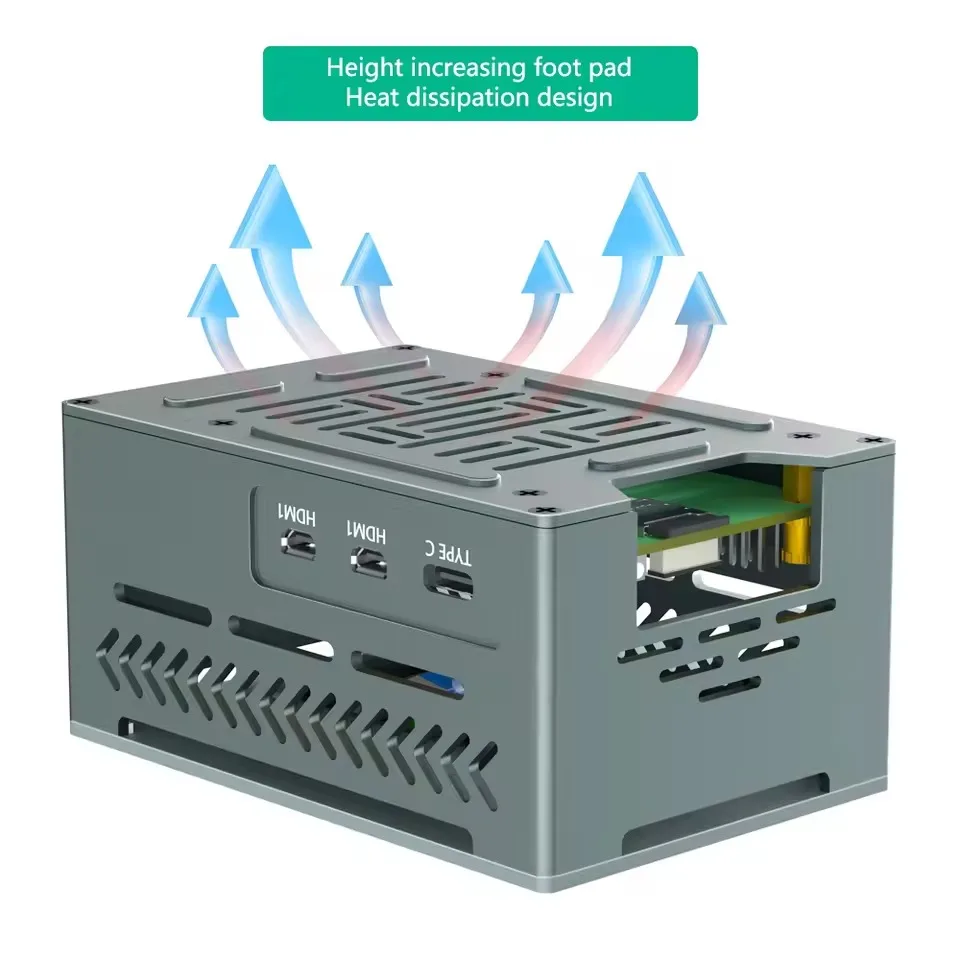 Height increasing foot pad
Heat dissipation design

HDM1
HDM1
TYPE C