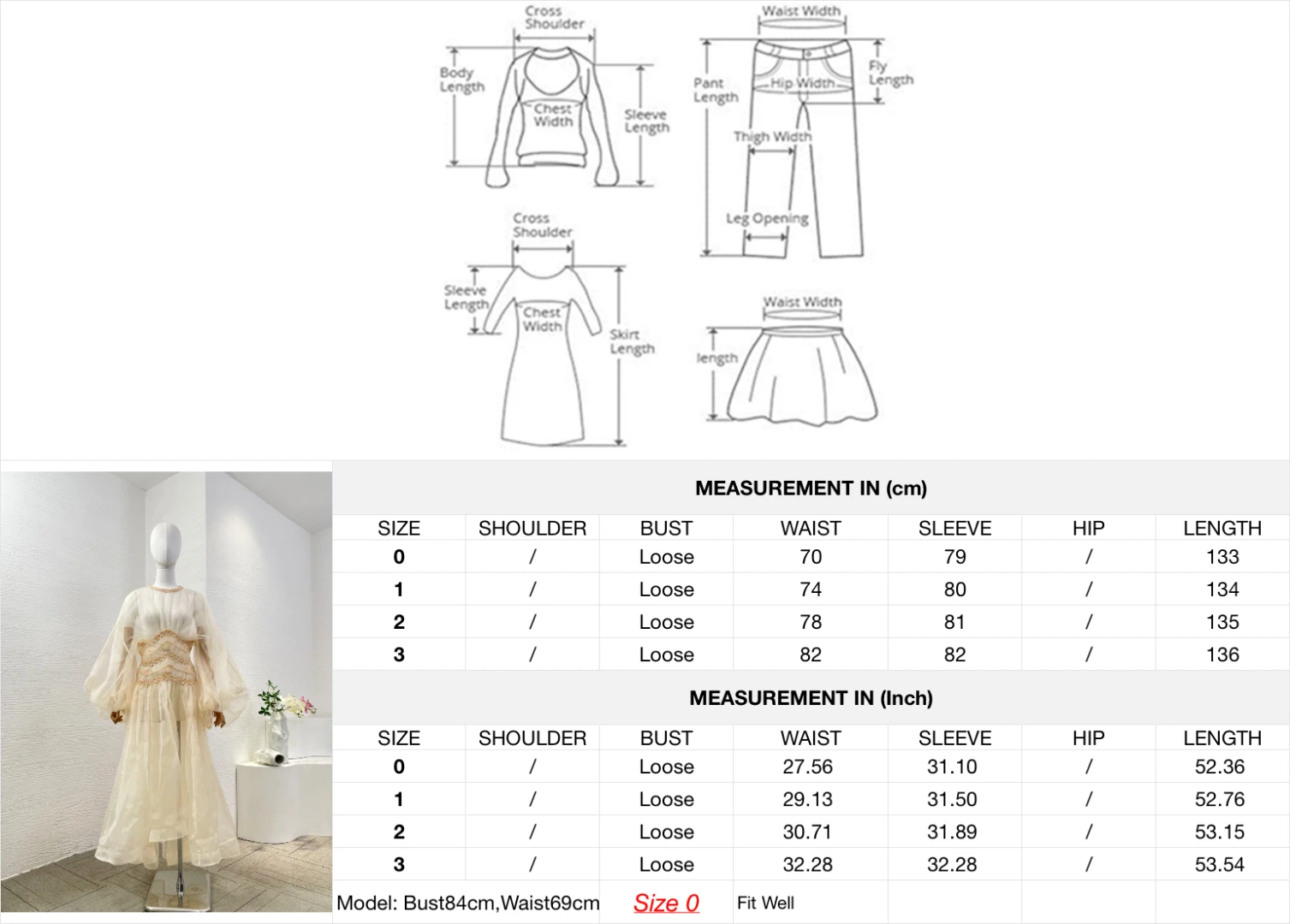 Cross Shoulder
Body Length
Chest Width
Sleeve Length

Waist Width
Pant Length
Hip Width
Fly Length
Thigh Width
Leg Opening

Cross Shoulder
Sleeve Length
Chest Width
Skirt Length

Waist Width
length

MEASUREMENT IN (cm)

| SIZE | SHOULDER | BUST | WAIST | SLEEVE | HIP | LENGTH |
|---|---|---|---|---|---|---|
| 0 | / | Loose | 70 | 79 | / | 133 |
| 1 | / | Loose | 74 | 80 | / | 134 |
| 2 | / | Loose | 78 | 81 | / | 135 |
| 3 | / | Loose | 82 | 82 | / | 136 |

MEASUREMENT IN (Inch)

| SIZE | SHOULDER | BUST | WAIST | SLEEVE | HIP | LENGTH |
|---|---|---|---|---|---|---|
| 0 | / | Loose | 27.56 | 31.10 | / | 52.36 |
| 1 | / | Loose | 29.13 | 31.50 | / | 52.76 |
| 2 | / | Loose | 30.71 | 31.89 | / | 53.15 |
| 3 | / | Loose | 32.28 | 32.28 | / | 53.54 |

Model: Bust84cm,Waist69cm Size 0 Fit Well