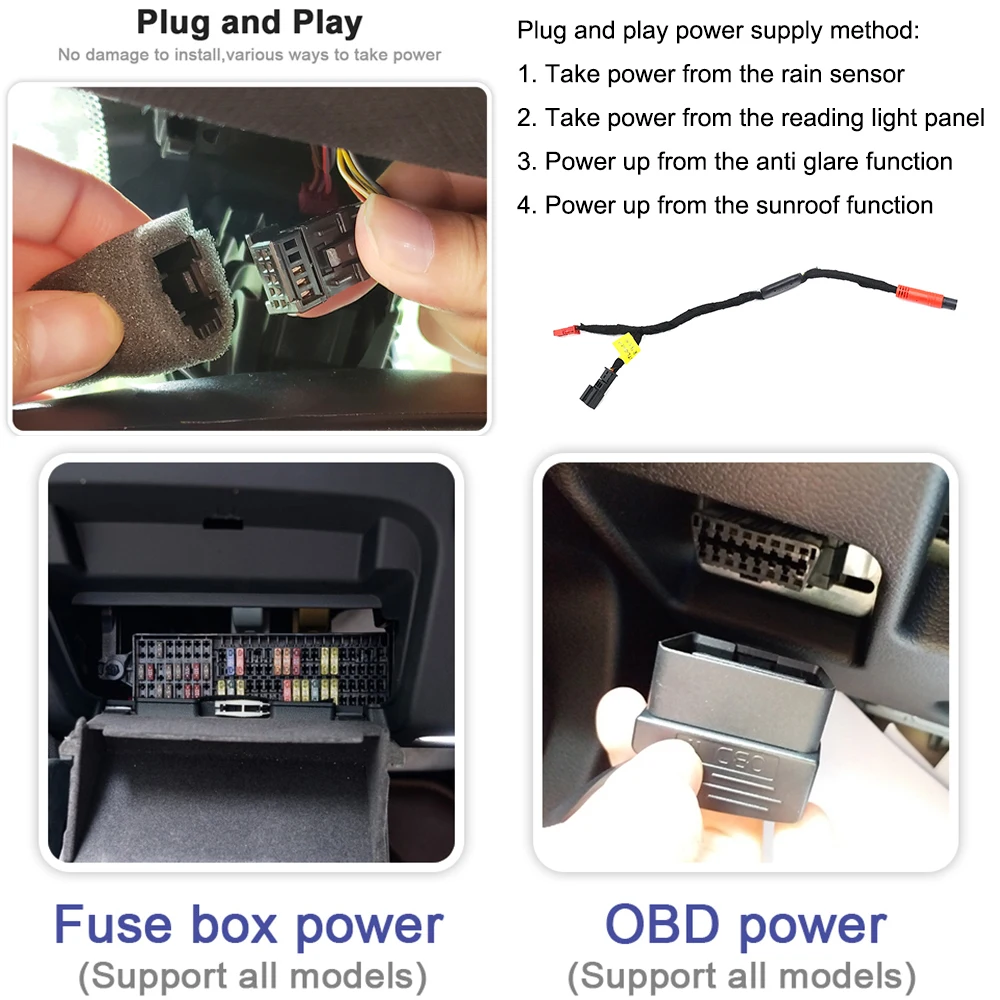 Plug and Play
No damage to install,various ways to take power

Plug and play power supply method:
1. Take power from the rain sensor
2. Take power from the reading light panel
3. Power up from the anti glare function
4. Power up from the sunroof function

OBD

Fuse box power
(Support all models)

OBD power
(Support all models)