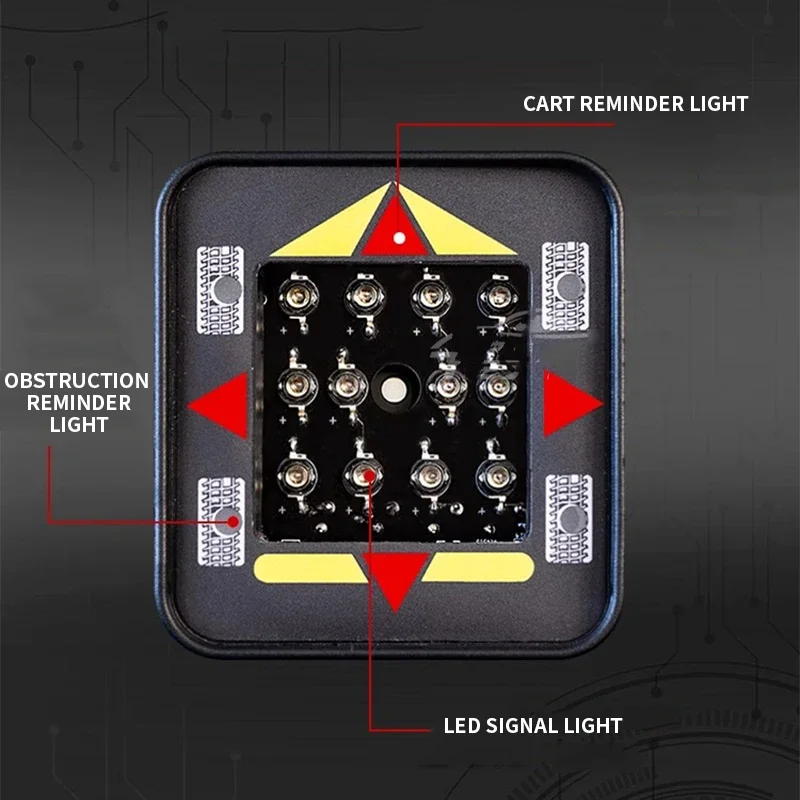 CART REMINDER LIGHT

OBSTRUCTION REMINDER LIGHT

LED SIGNAL LIGHT