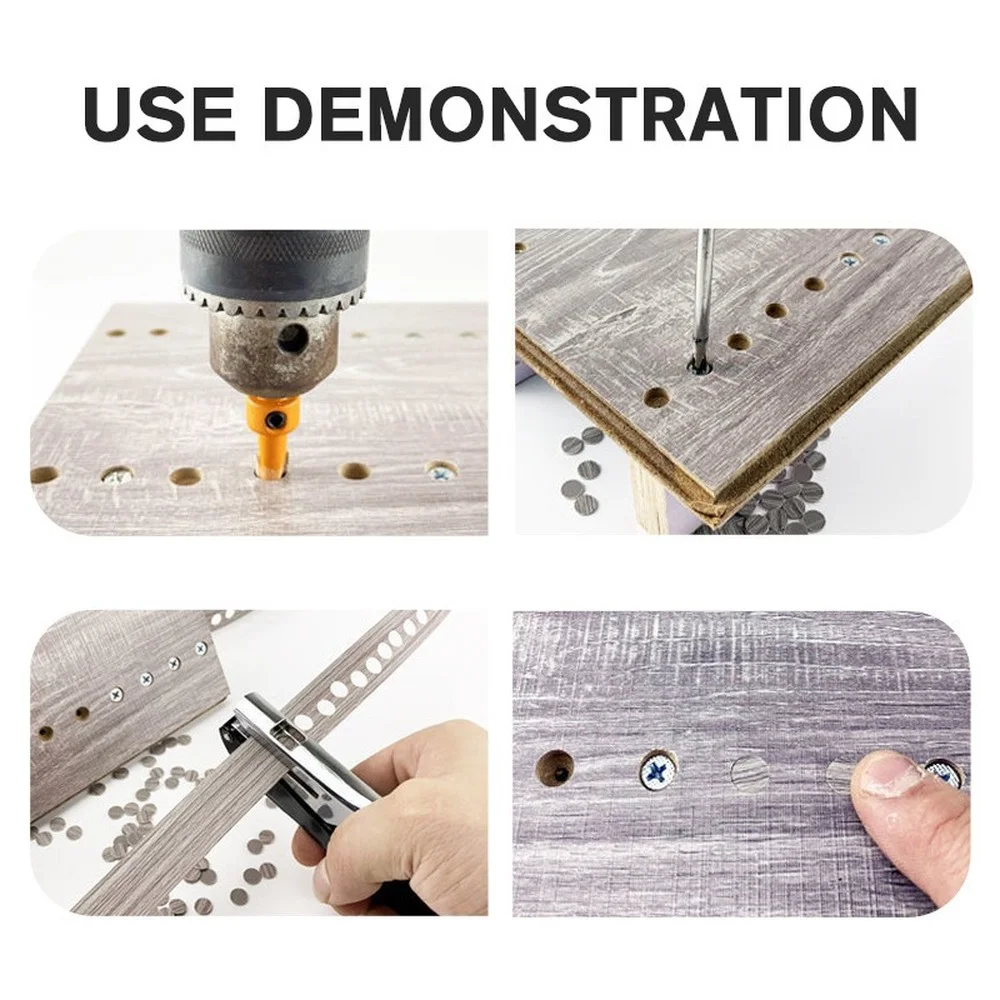 USE DEMONSTRATION