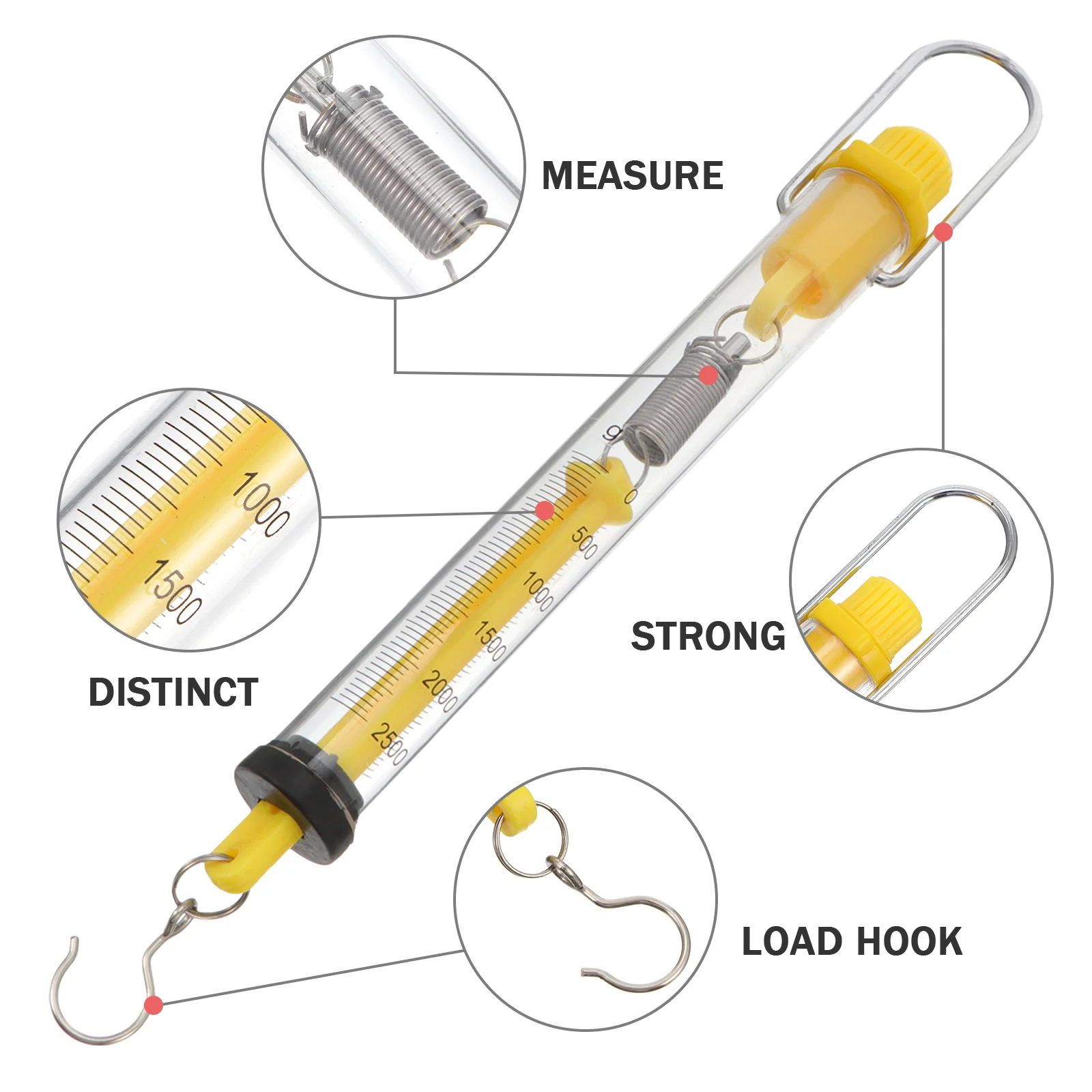 MEASURE

1000
1500

DISTINCT

g
0
500
1000
1500
2000
2500

STRONG

LOAD HOOK