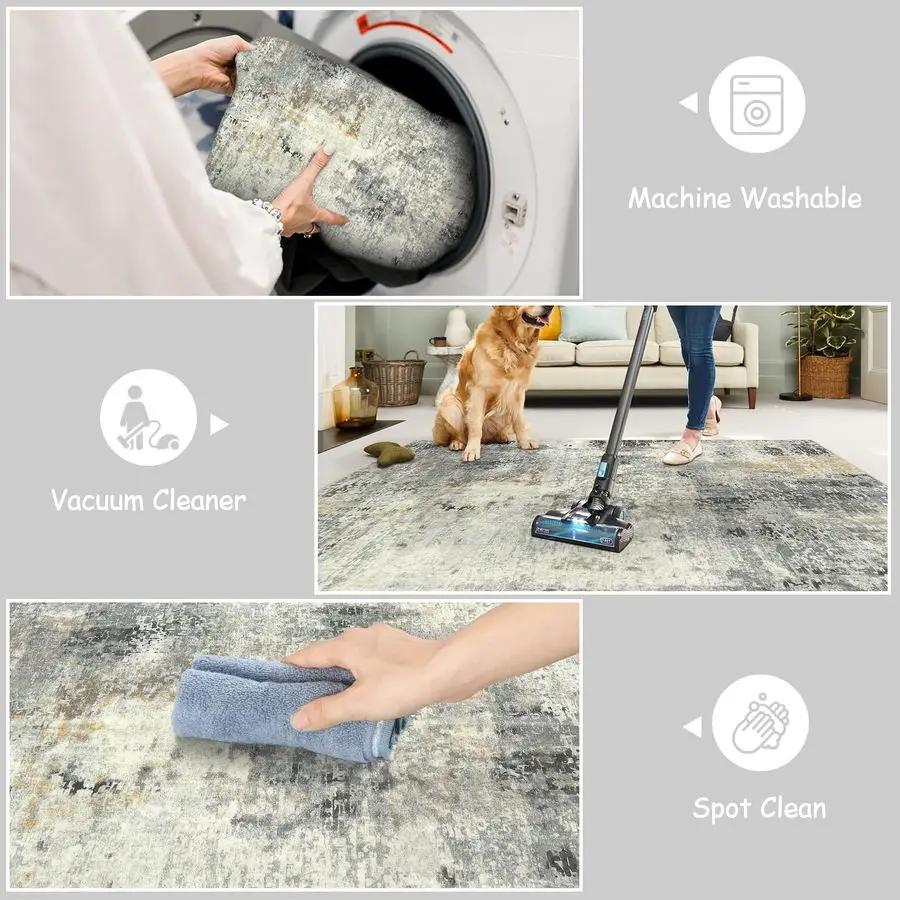 Machine Washable

Vacuum Cleaner

Spot Clean