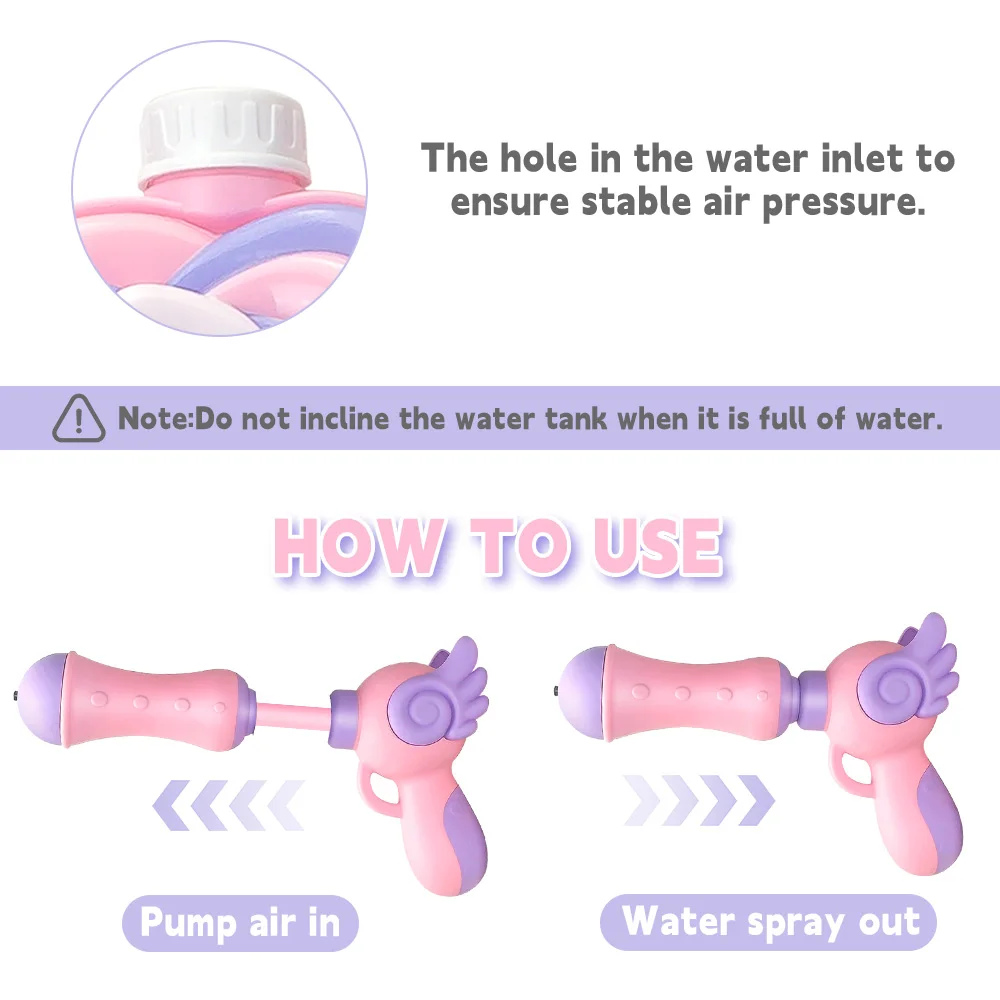 The hole in the water inlet to ensure stable air pressure.

Note:Do not incline the water tank when it is full of water.

HOW TO USE

Pump air in

Water spray out