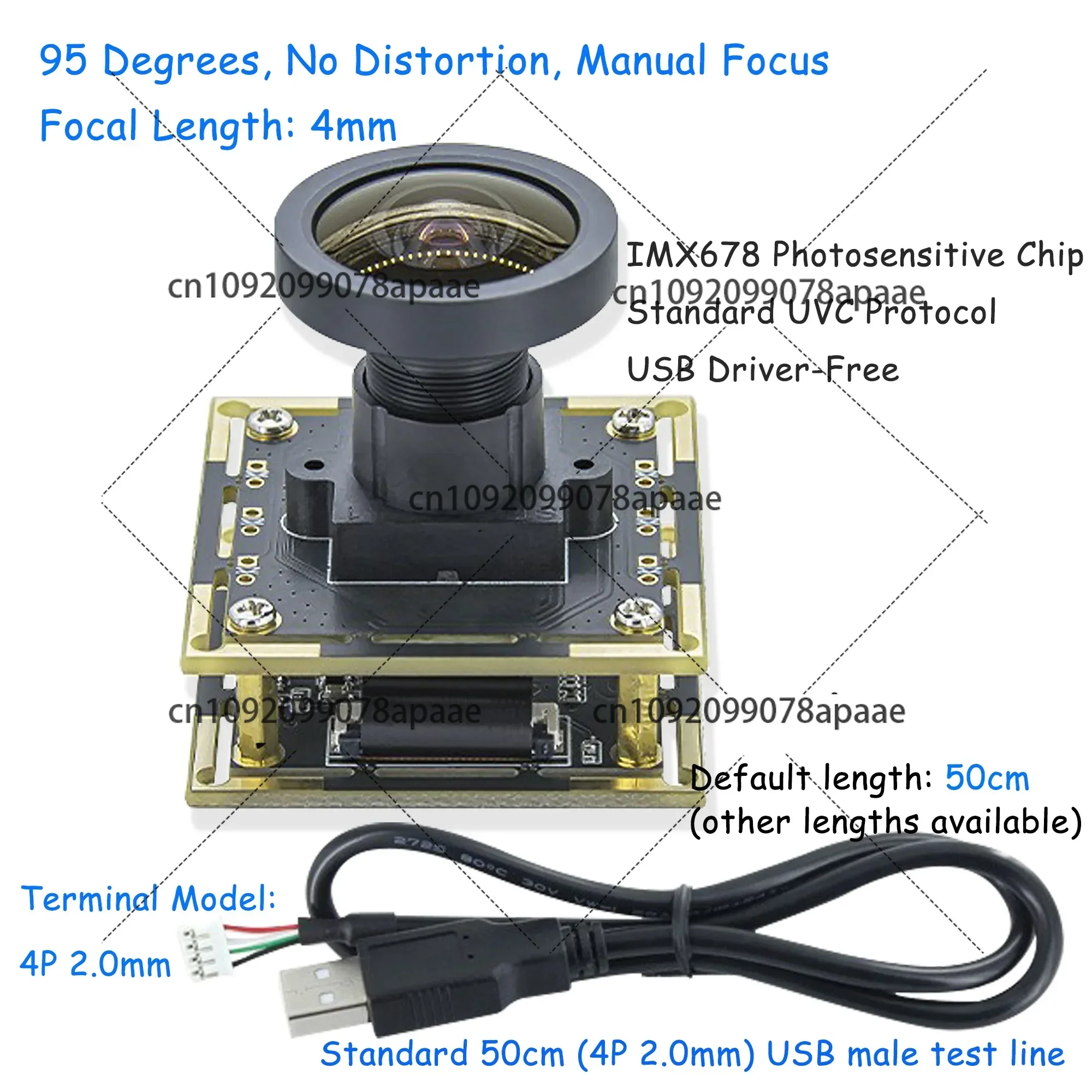 95 Degrees, No Distortion, Manual Focus

Focal Length: 4mm

cn1092099078apaae

IMX678 Photosensitive Chip

cn1092099078apaae

Standard UVC Protocol

USB Driver-Free

cn1092099078apaae

cn1092099078apaae

cn1092099078apaae

Default length: 50cm (other lengths available)

Terminal Model:

4P 2.0mm

Standard 50cm (4P 2.0mm) USB male test line