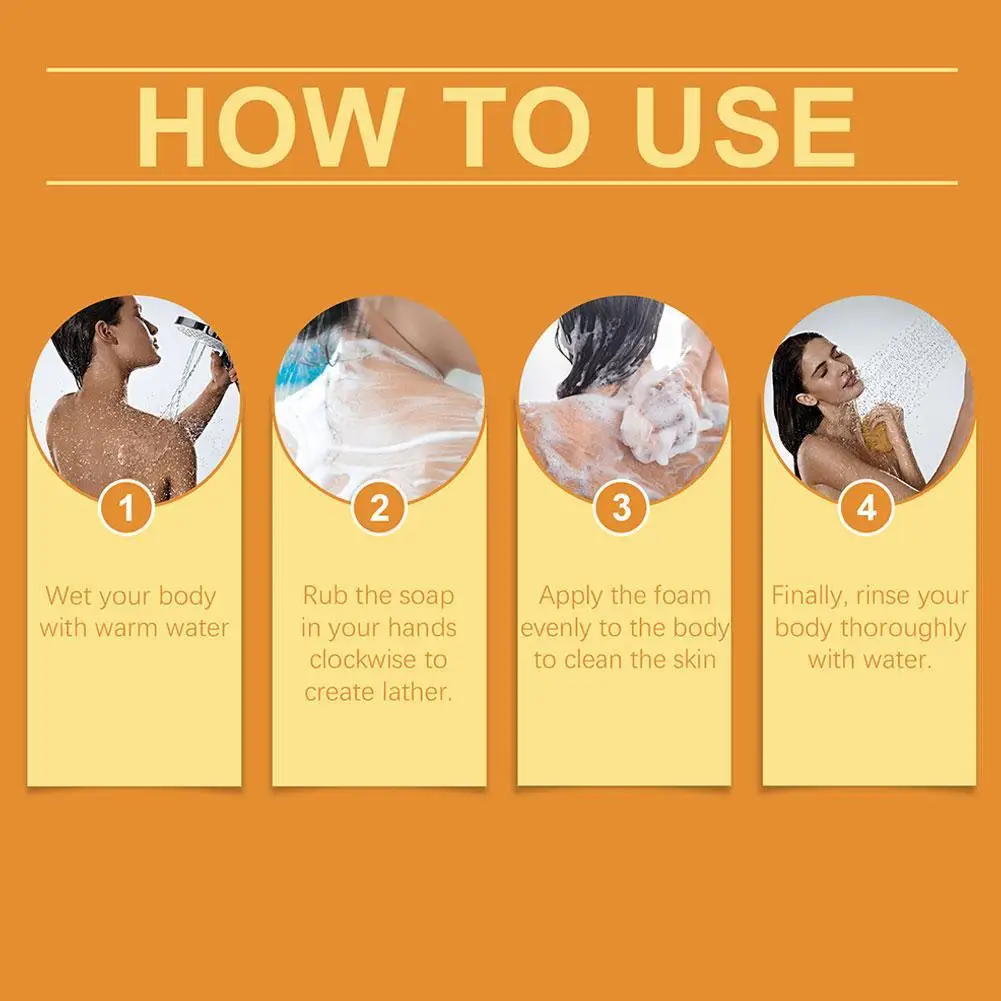 HOW TO USE

1

Wet your body with warm water

2

Rub the soap in your hands clockwise to create lather.

3

Apply the foam evenly to the body to clean the skin

4

Finally, rinse your body thoroughly with water.