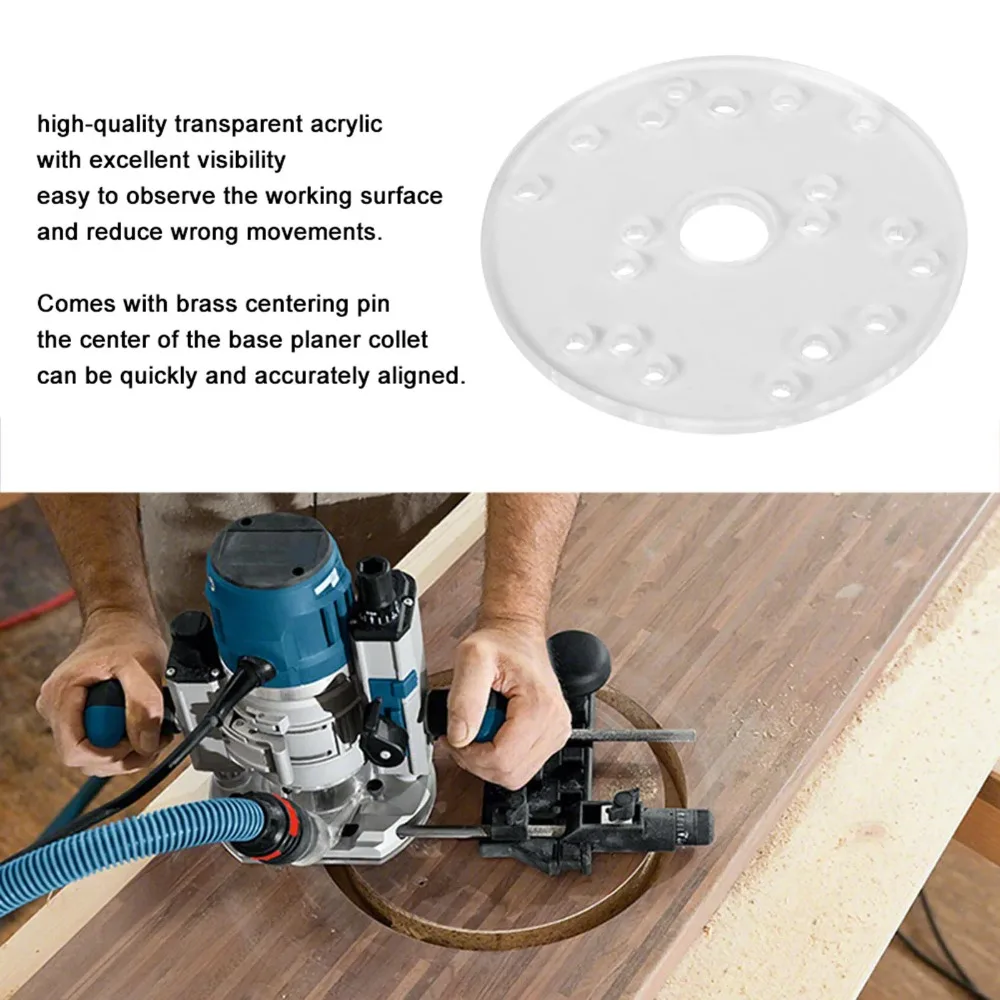 high-quality transparent acrylic
with excellent visibility
easy to observe the working surface
and reduce wrong movements.

Comes with brass centering pin
the center of the base planer collet
can be quickly and accurately aligned.