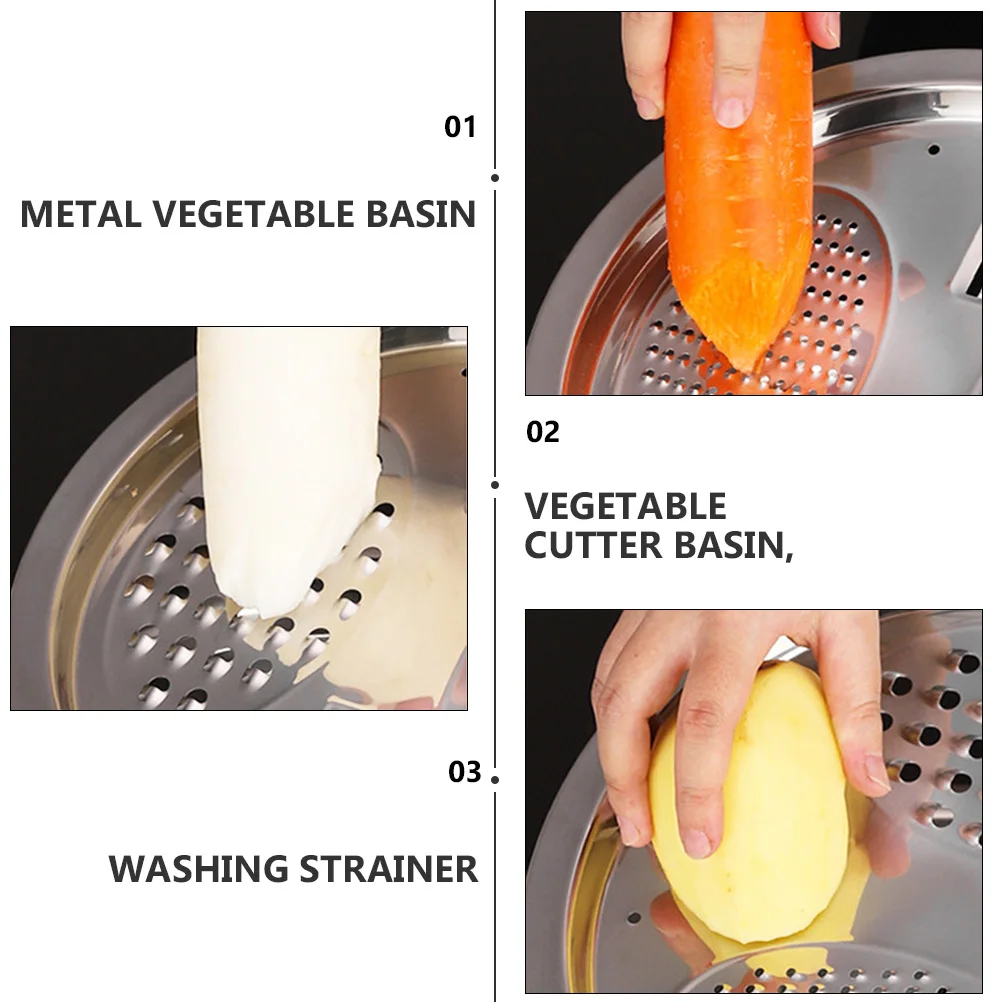 01

METAL VEGETABLE BASIN

02

VEGETABLE CUTTER BASIN,

03

WASHING STRAINER