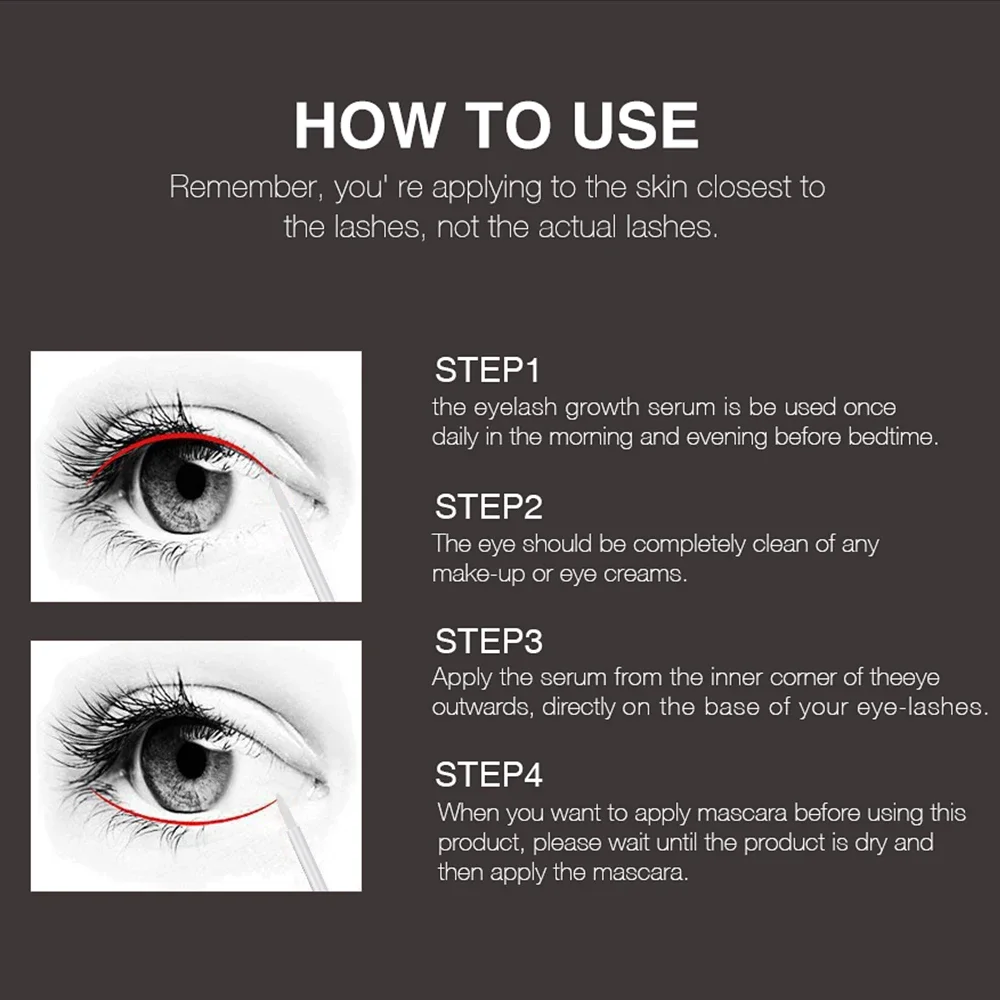 HOW TO USE

Remember, you' re applying to the skin closest to the lashes, not the actual lashes.

STEP1
the eyelash growth serum is be used once daily in the morning and evening before bedtime.

STEP2
The eye should be completely clean of any make-up or eye creams.

STEP3
Apply the serum from the inner corner of theeye outwards, directly on the base of your eye-lashes.

STEP4
When you want to apply mascara before using this product, please wait until the product is dry and then apply the mascara.