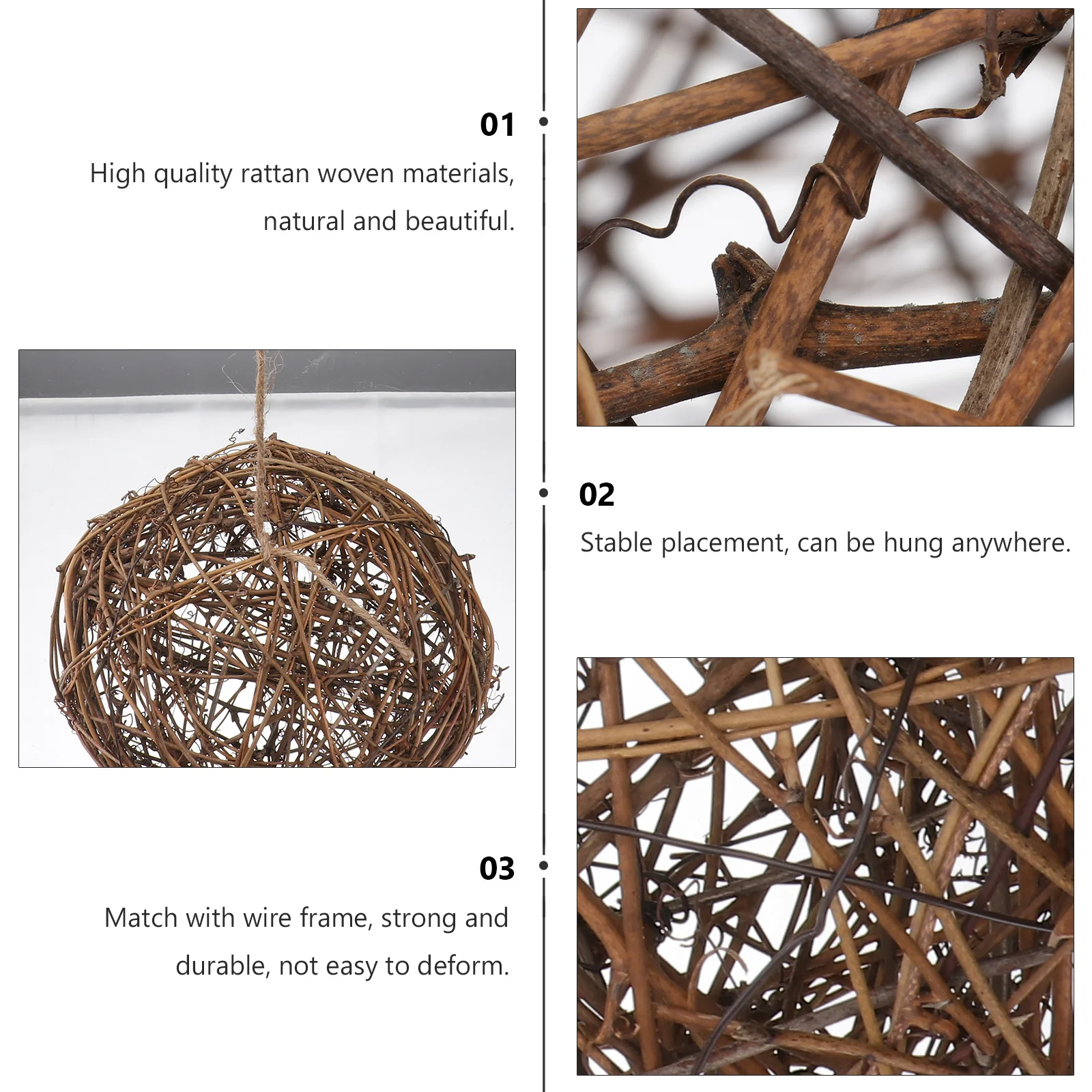 01

High quality rattan woven materials, natural and beautiful.

02

Stable placement, can be hung anywhere.

03

Match with wire frame, strong and durable, not easy to deform.