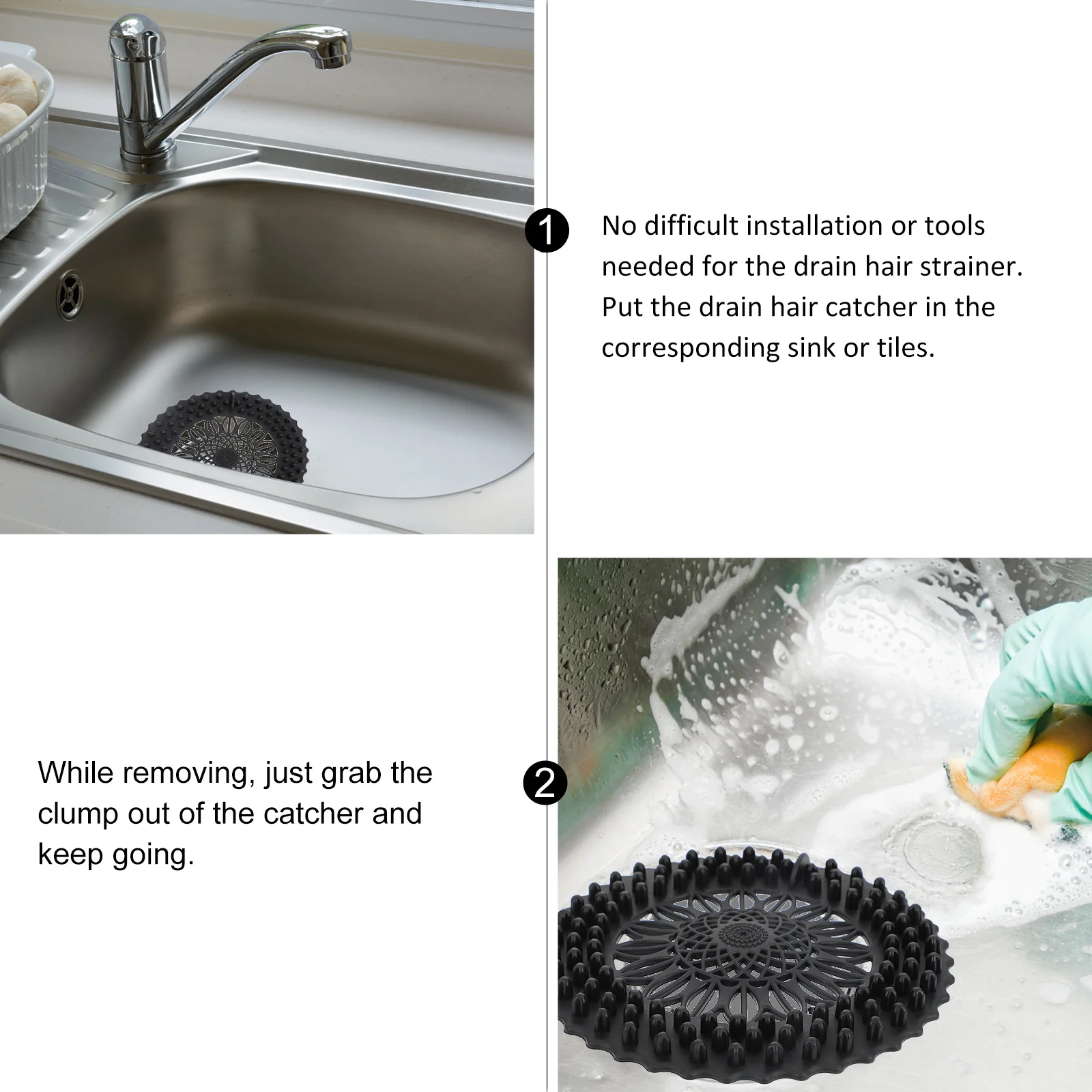 1

No difficult installation or tools needed for the drain hair strainer. Put the drain hair catcher in the corresponding sink or tiles.

While removing, just grab the clump out of the catcher and keep going.

2