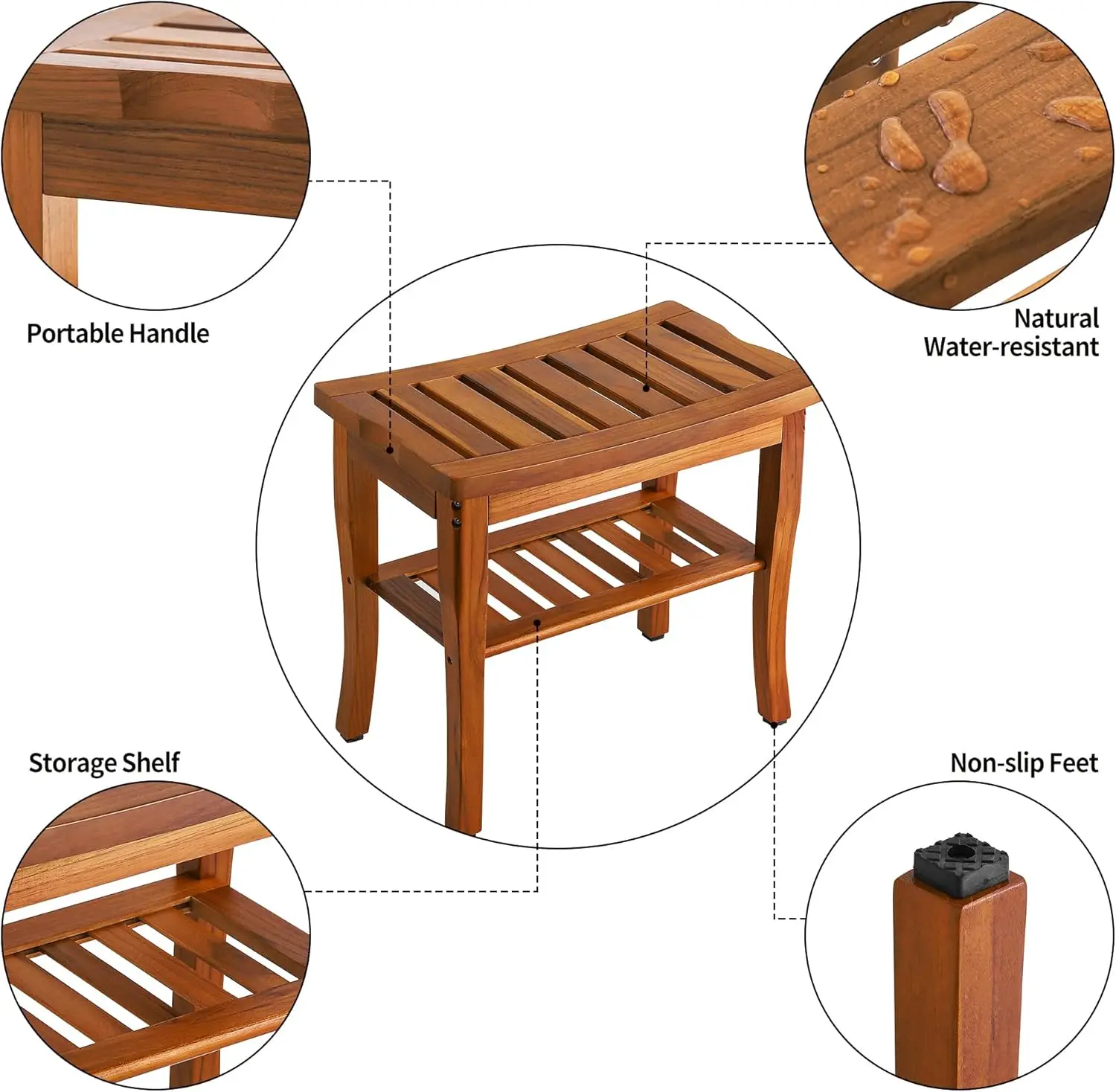 Portable Handle

Natural
Water-resistant

Storage Shelf

Non-slip Feet