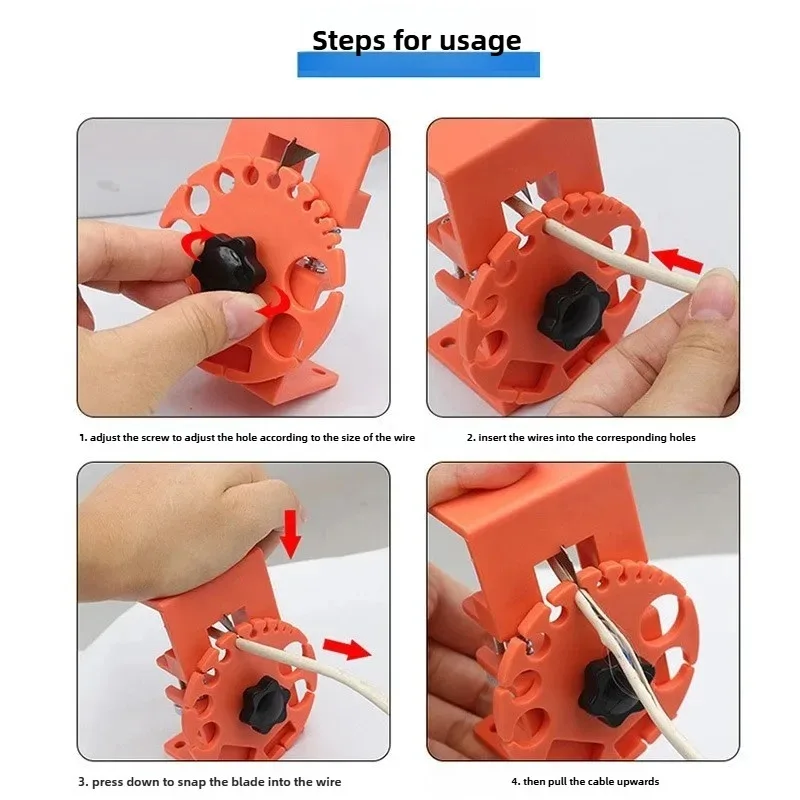 Steps for usage

1. adjust the screw to adjust the hole according to the size of the wire

2. insert the wires into the corresponding holes

3. press down to snap the blade into the wire

4. then pull the cable upwards