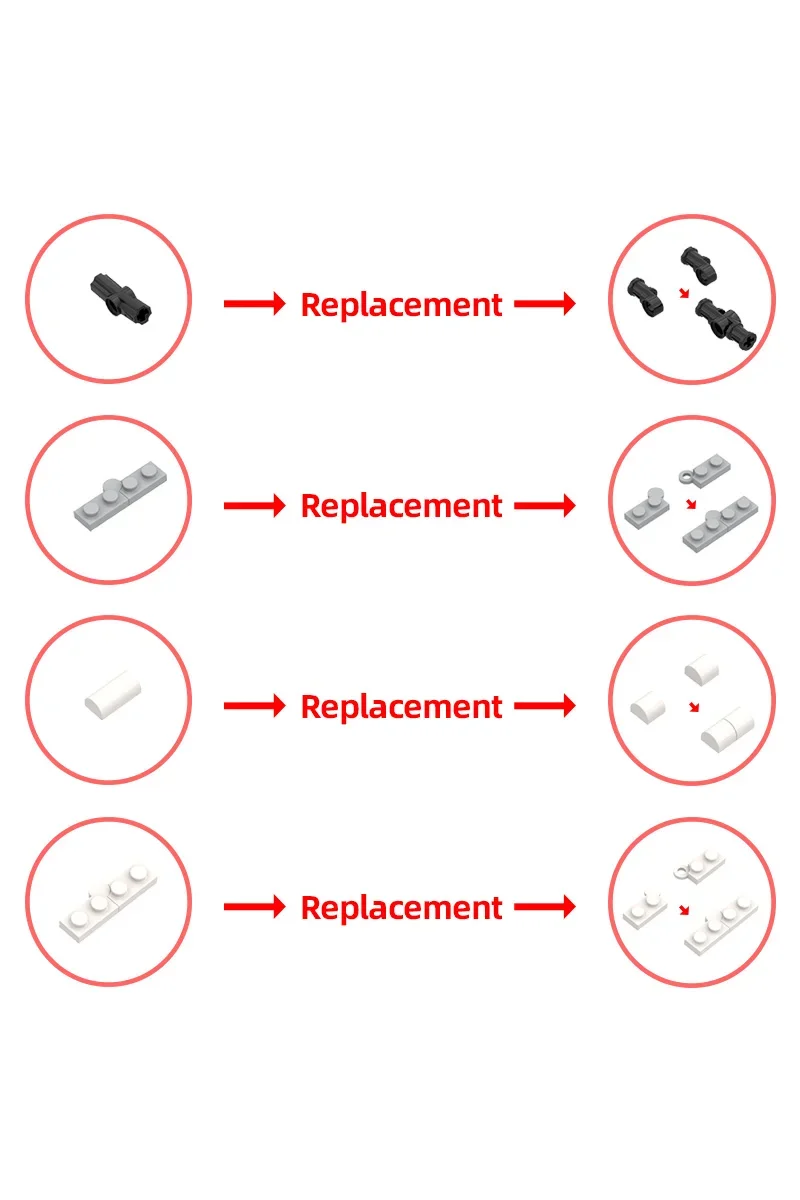 Replacement

Replacement

Replacement

Replacement