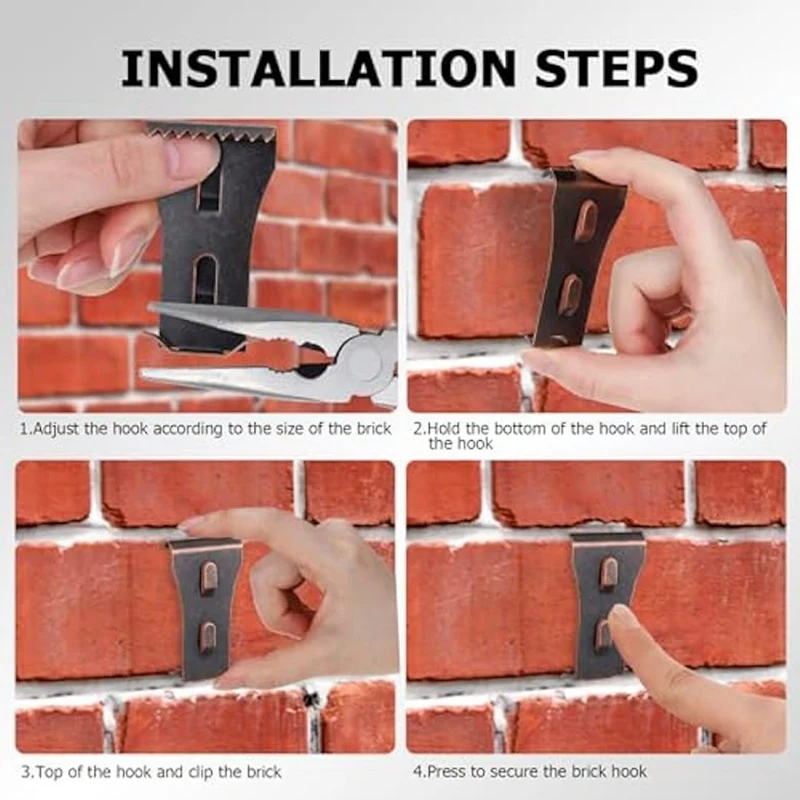 INSTALLATION STEPS

1.Adjust the hook according to the size of the brick

2.Hold the bottom of the hook and lift the top of the hook

3.Top of the hook and clip the brick

4.Press to secure the brick hook