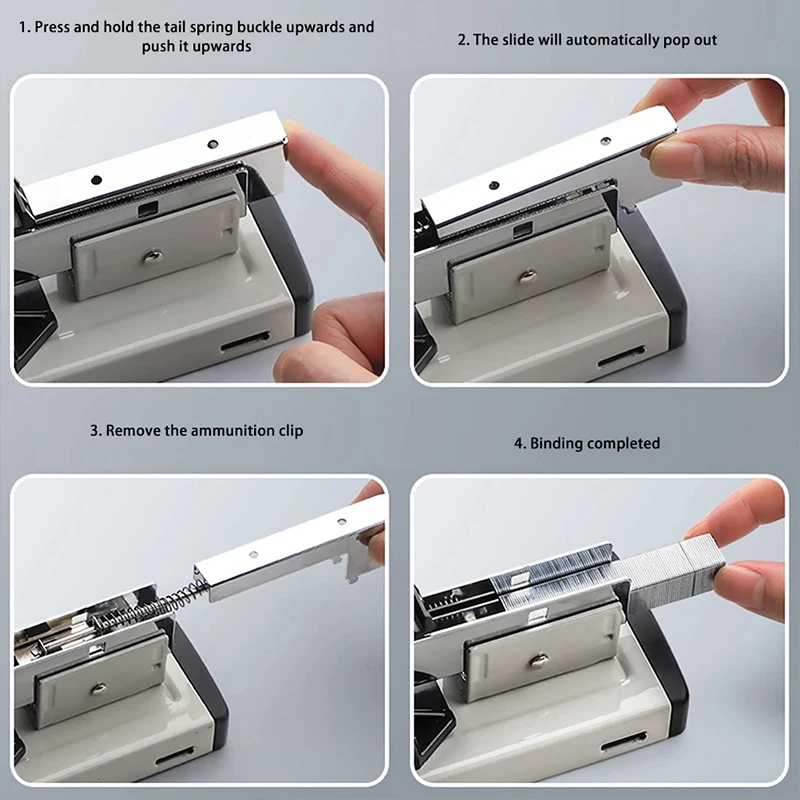 1. Press and hold the tail spring buckle upwards and push it upwards

2. The slide will automatically pop out

3. Remove the ammunition clip

4. Binding completed