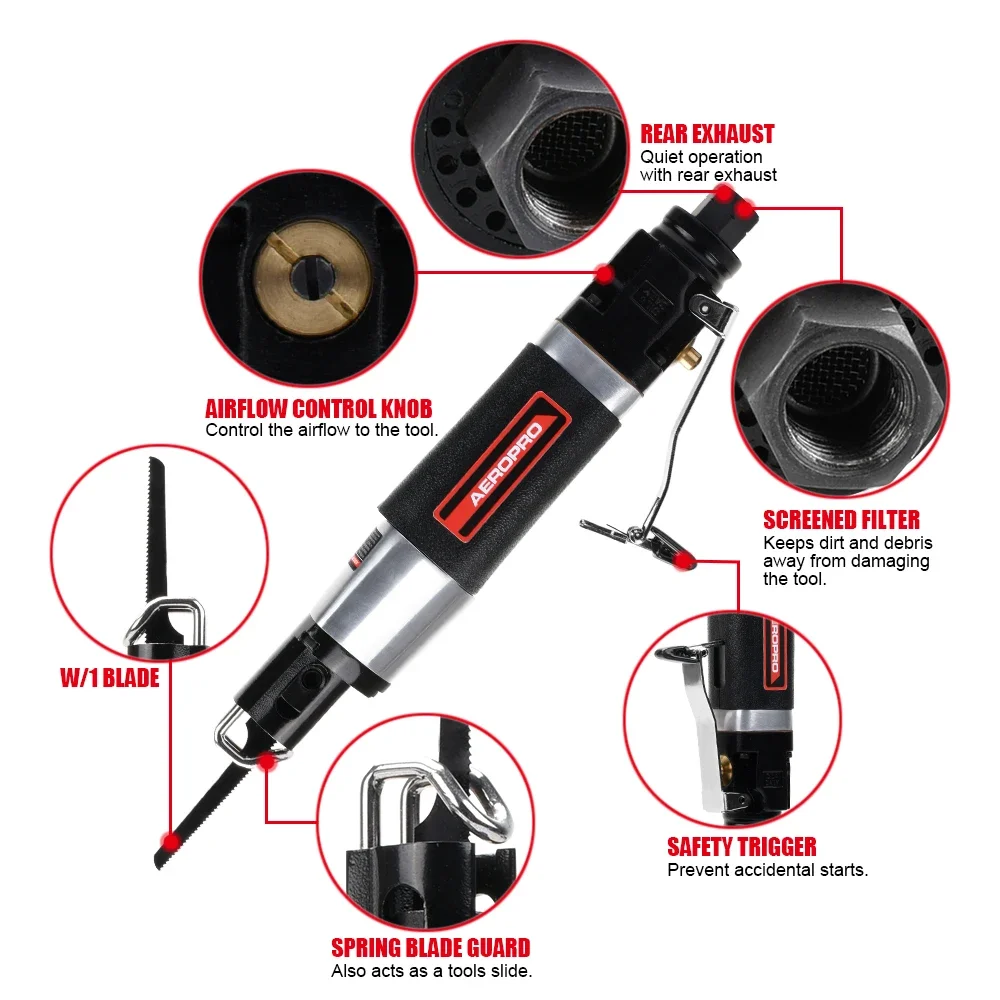 REAR EXHAUST
Quiet operation with rear exhaust

AIRFLOW CONTROL KNOB
Control the airflow to the tool.

AEROPRO

SCREENED FILTER
Keeps dirt and debris away from damaging the tool.

W/1 BLADE

AEROPRO

SAFETY TRIGGER
Prevent accidental starts.

SPRING BLADE GUARD
Also acts as a tools slide.