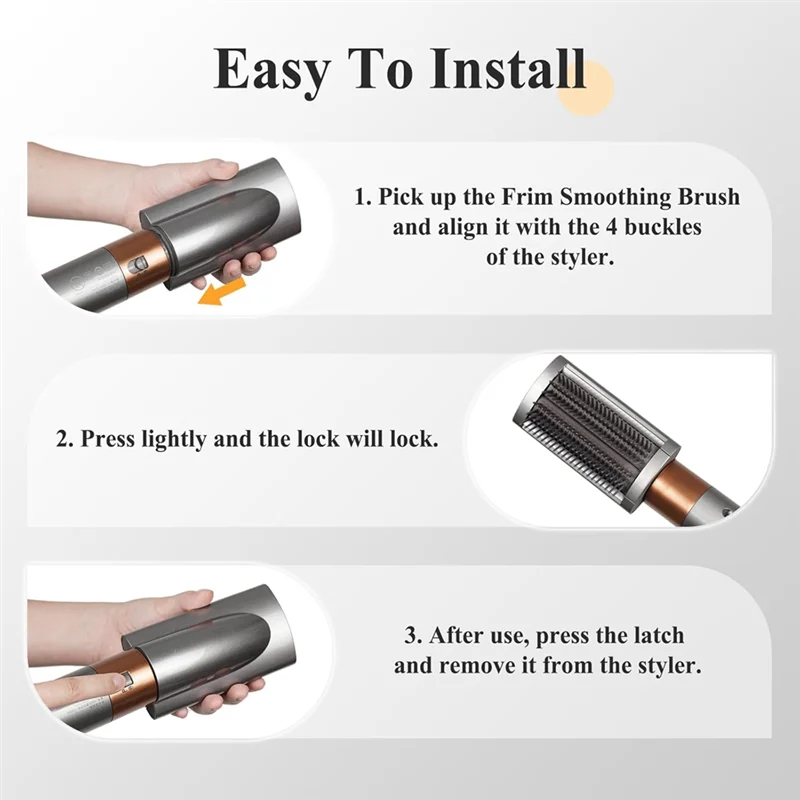 Easy To Install

1. Pick up the Frim Smoothing Brush and align it with the 4 buckles of the styler.

2. Press lightly and the lock will lock.

3. After use, press the latch and remove it from the styler.