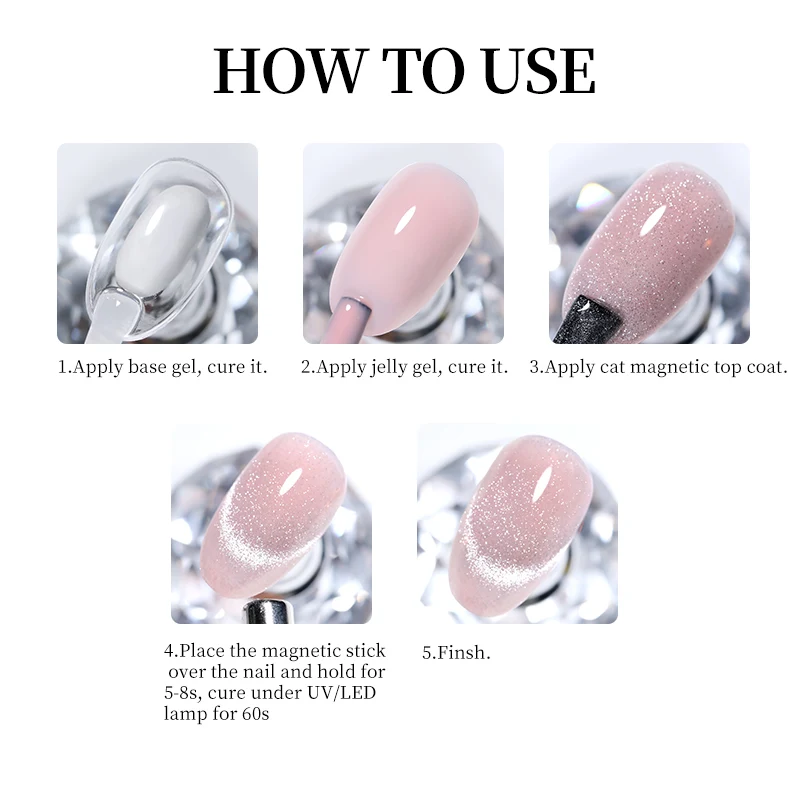 HOW TO USE

1.Apply base gel, cure it.

2.Apply jelly gel, cure it.

3.Apply cat magnetic top coat.

4.Place the magnetic stick over the nail and hold for 5-8s, cure under UV/LED lamp for 60s

5.Finsh.