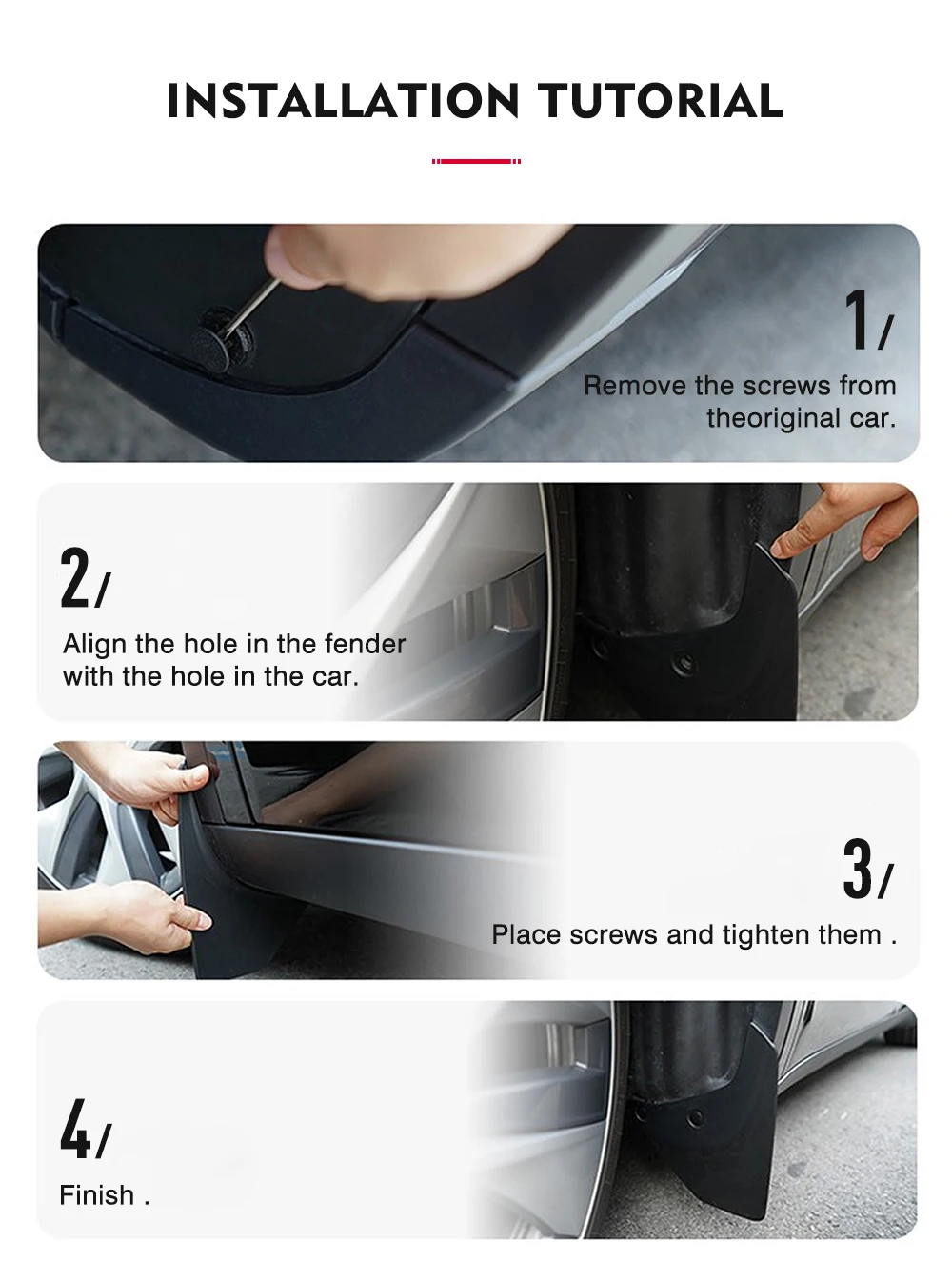 INSTALLATION TUTORIAL

1/

Remove the screws from theoriginal car.

2/

Align the hole in the fender with the hole in the car.

3/

Place screws and tighten them .

4/

Finish .