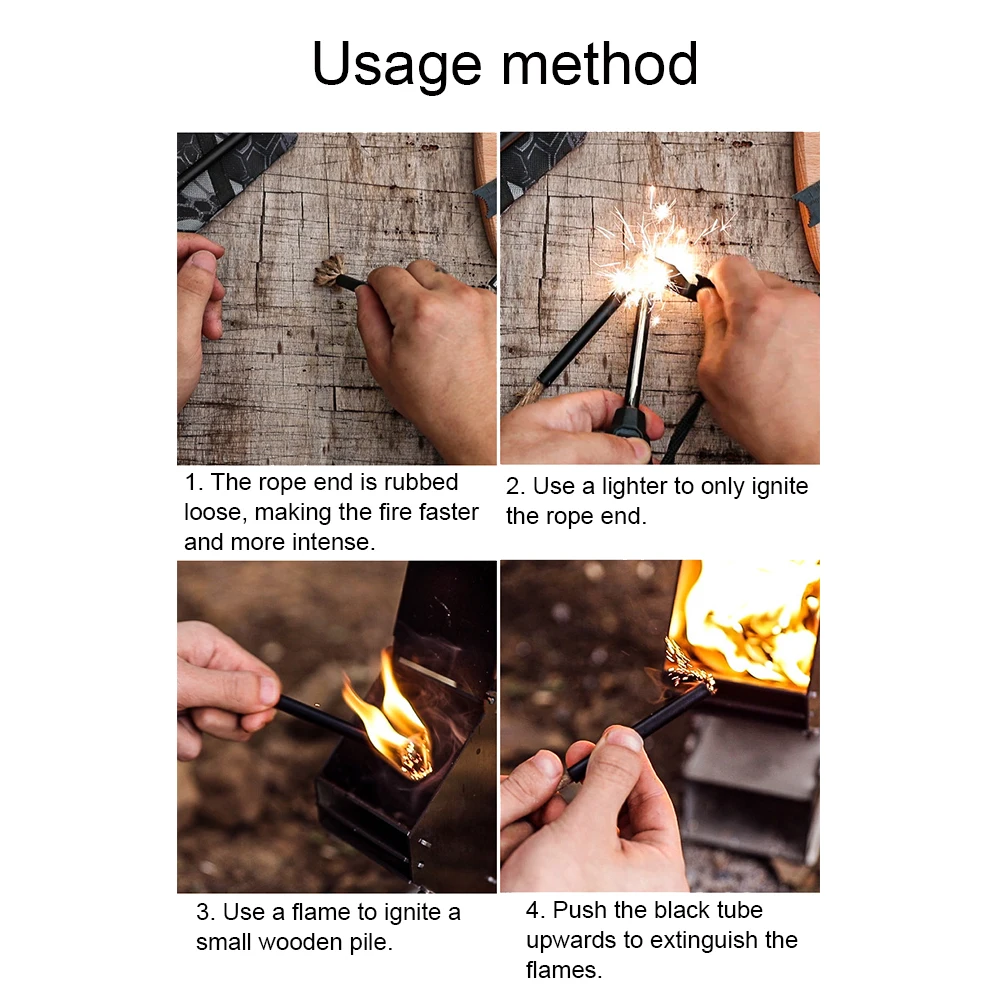 Usage method

1. The rope end is rubbed loose, making the fire faster and more intense.

2. Use a lighter to only ignite the rope end.

3. Use a flame to ignite a small wooden pile.

4. Push the black tube upwards to extinguish the flames.