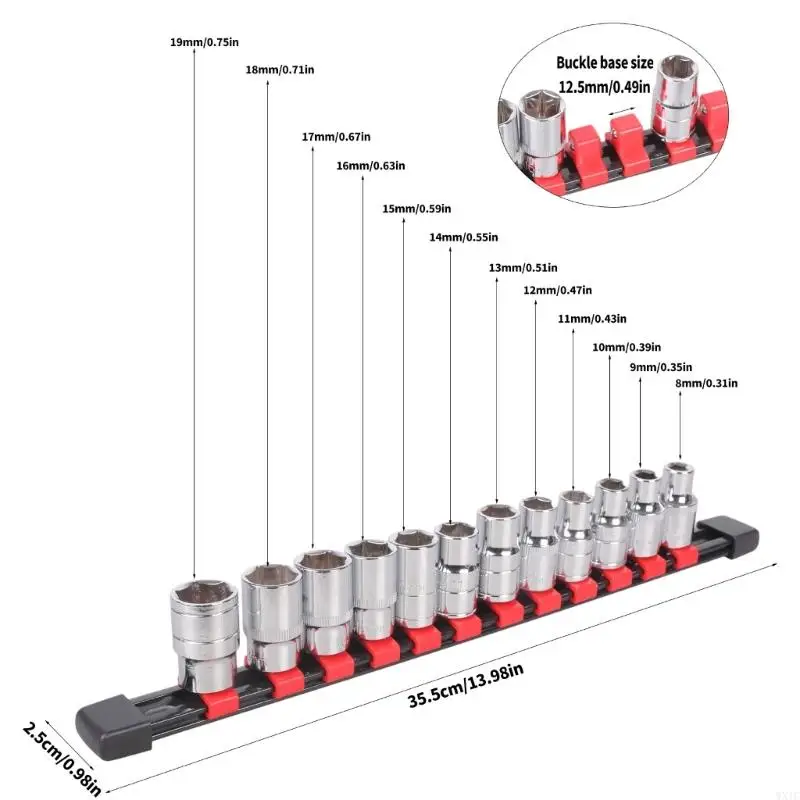 19mm/0.75in
18mm/0.71in
17mm/0.67in
16mm/0.63in
15mm/0.59in
14mm/0.55in
13mm/0.51in
12mm/0.47in
11mm/0.43in
10mm/0.39in
9mm/0.35in
8mm/0.31in

Buckle base size
12.5mm/0.49in

35.5cm/13.98in

2.5cm/0.98in