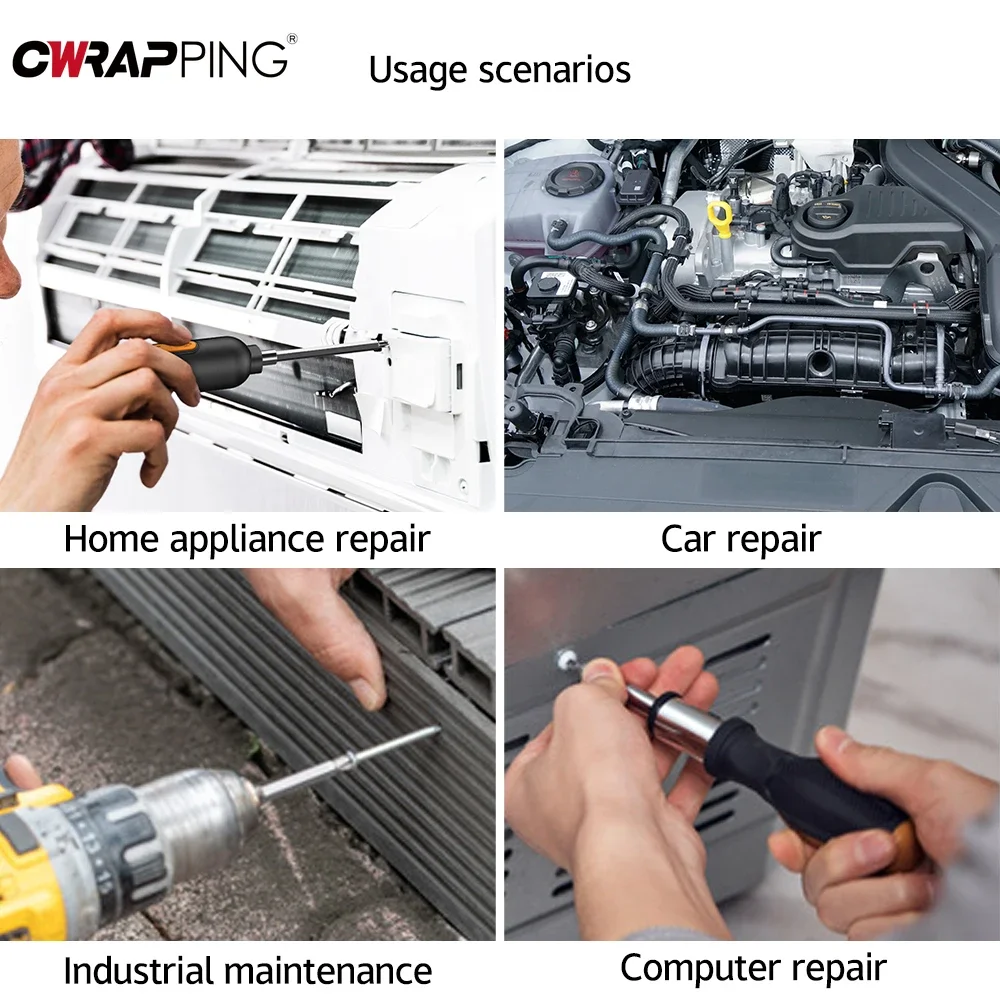 CWRAPPING®

Usage scenarios

Home appliance repair

Car repair

Industrial maintenance

Computer repair