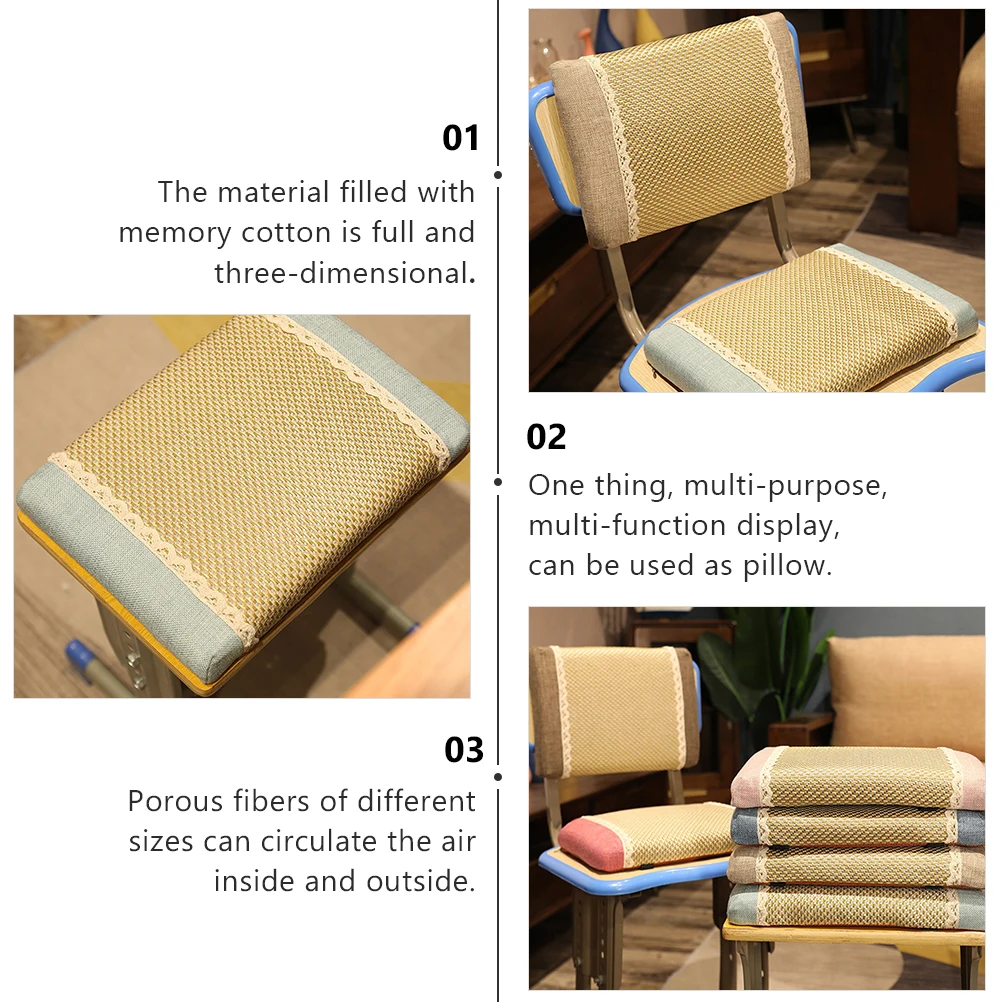 01

The material filled with memory cotton is full and three-dimensional.

02

One thing, multi-purpose, multi-function display, can be used as pillow.

03

Porous fibers of different sizes can circulate the air inside and outside.