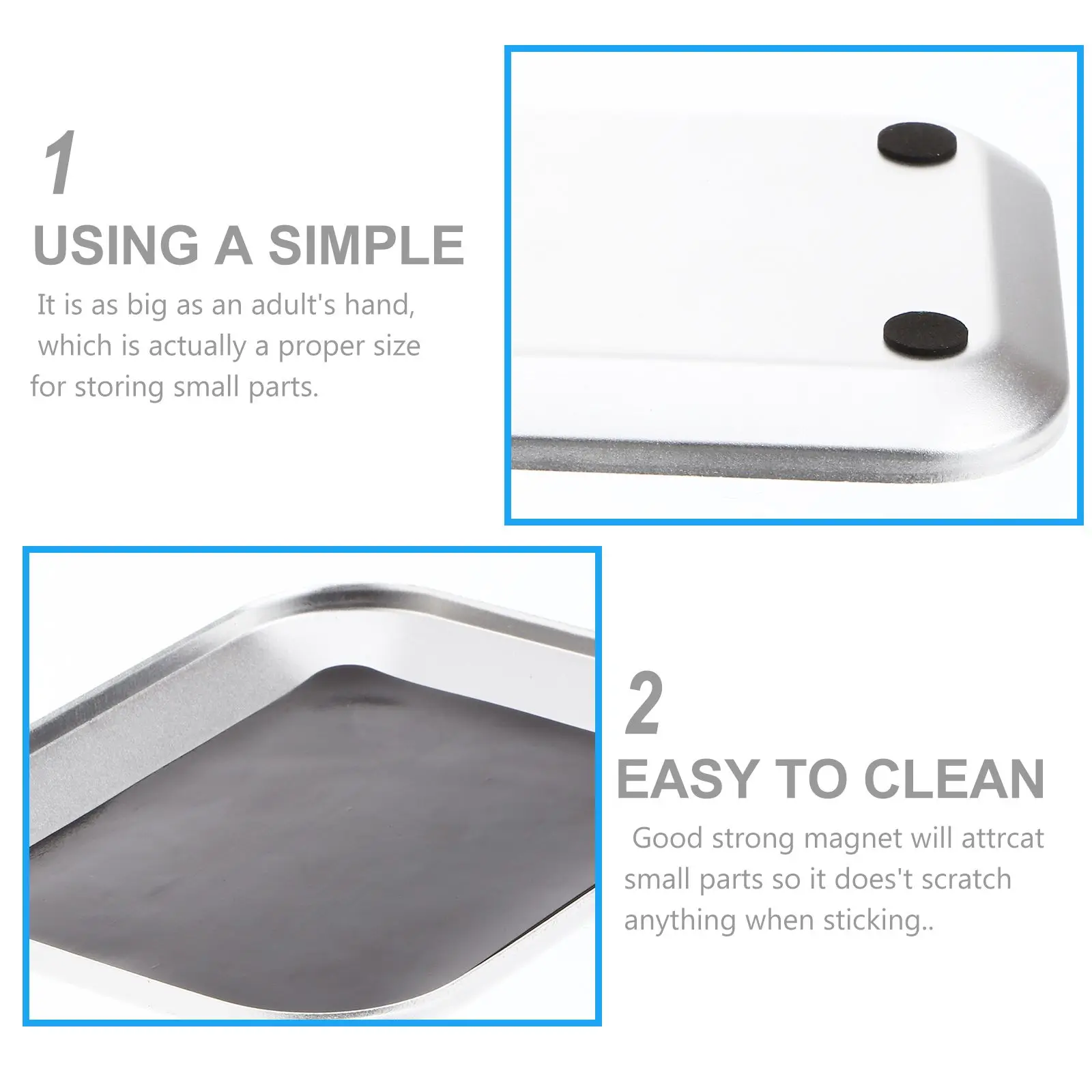 1

USING A SIMPLE

It is as big as an adult's hand, which is actually a proper size for storing small parts.

2

EASY TO CLEAN

Good strong magnet will attrcat small parts so it does't scratch anything when sticking..