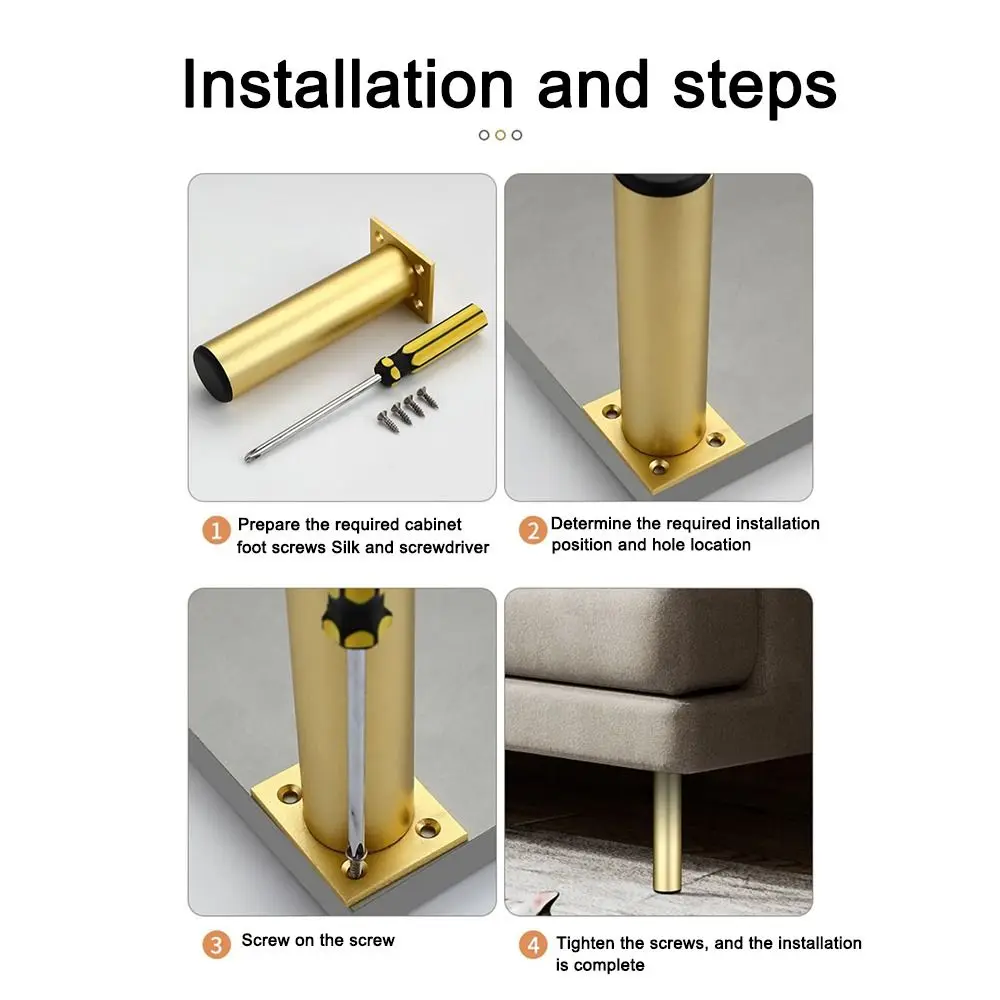 Installation and steps

1 Prepare the required cabinet foot screws Silk and screwdriver

2 Determine the required installation position and hole location

3 Screw on the screw

4 Tighten the screws, and the installation is complete