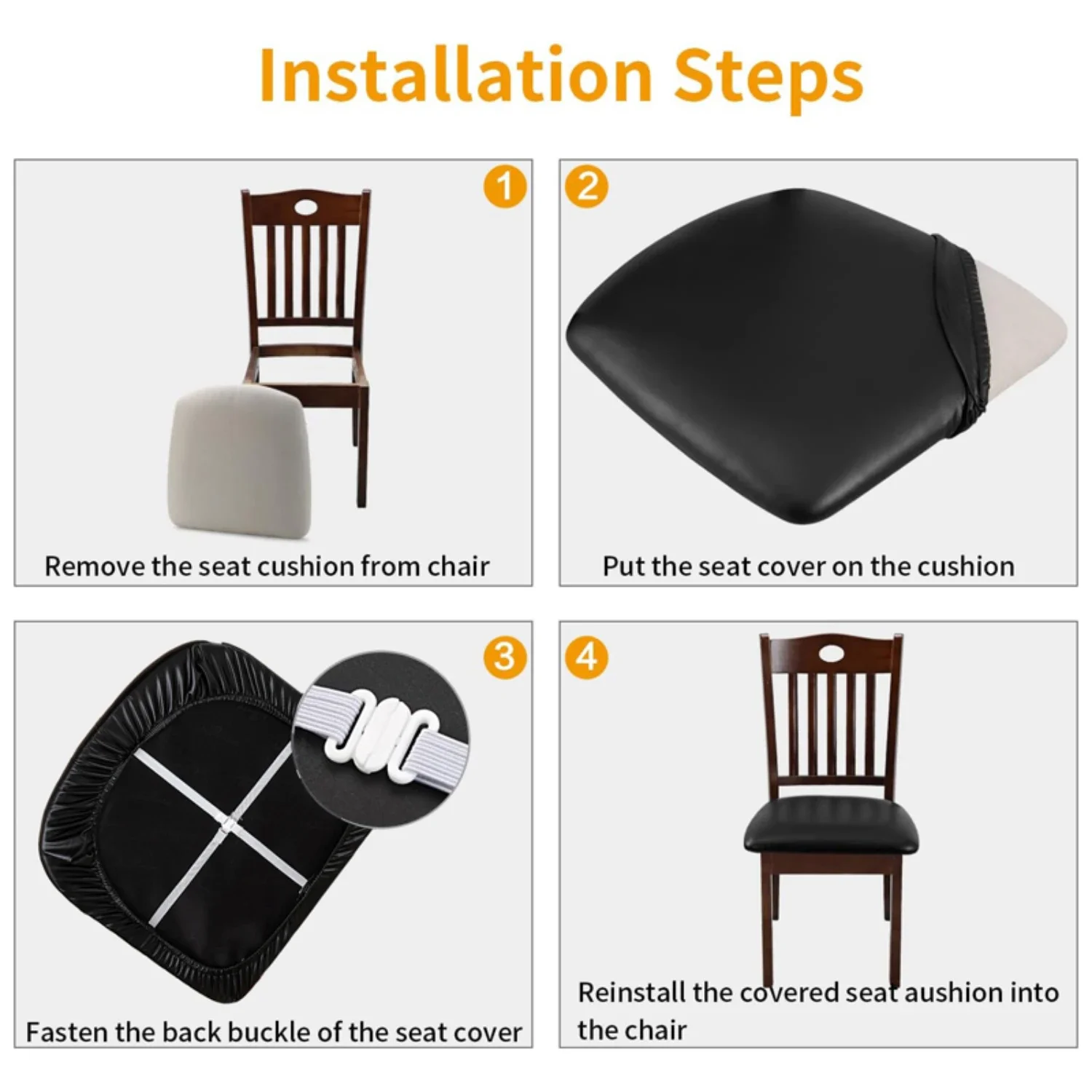 Installation Steps

1

Remove the seat cushion from chair

2

Put the seat cover on the cushion

3

Fasten the back buckle of the seat cover

4

Reinstall the covered seat aushion into the chair