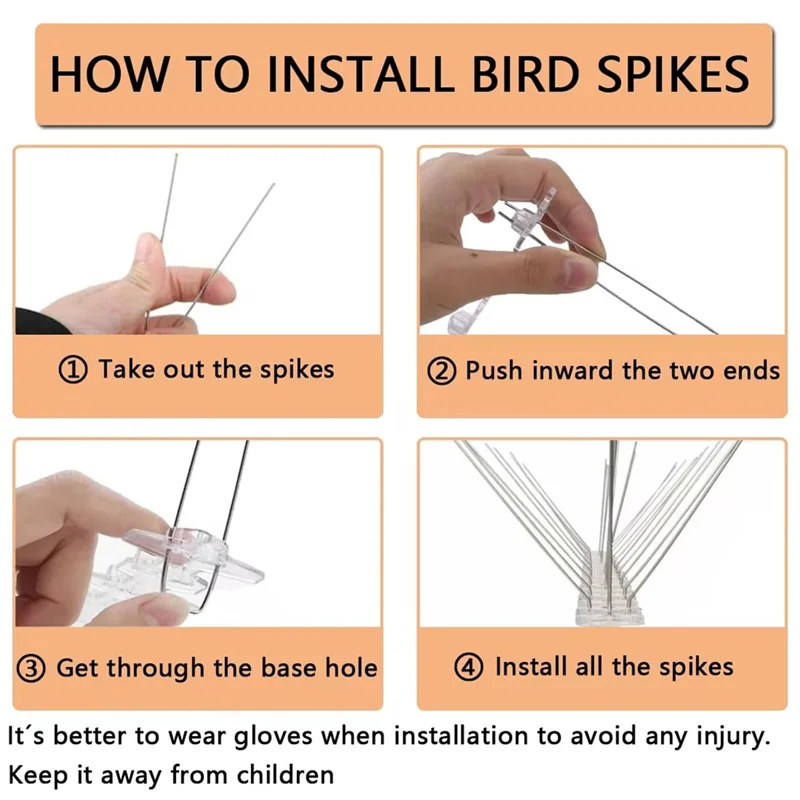 HOW TO INSTALL BIRD SPIKES

① Take out the spikes

② Push inward the two ends

③ Get through the base hole

④ Install all the spikes

It´s better to wear gloves when installation to avoid any injury.
Keep it away from children