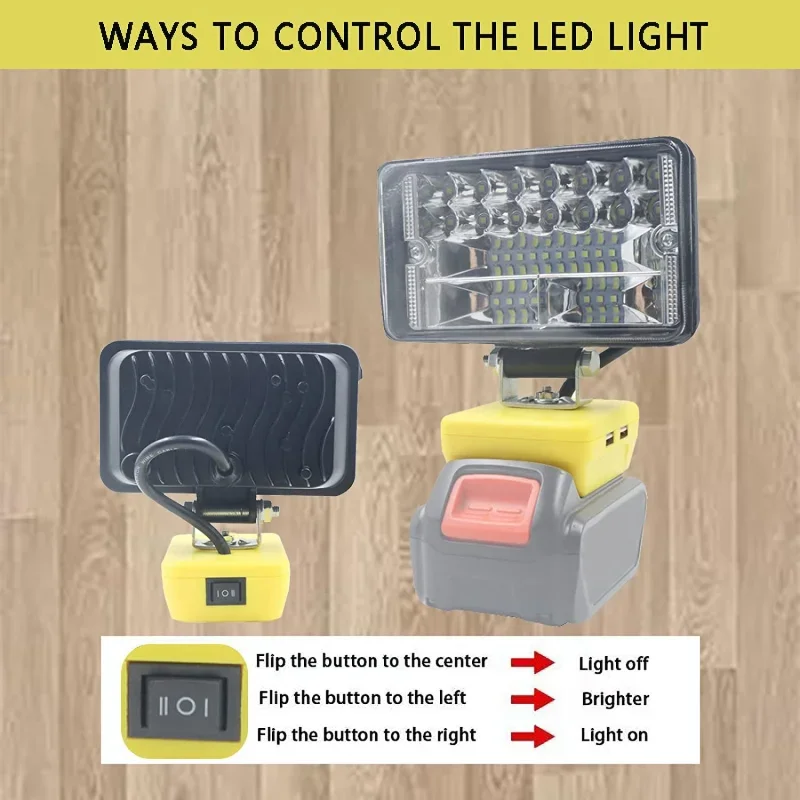 WAYS TO CONTROL THE LED LIGHT

II O I

Flip the button to the center → Light off
Flip the button to the left → Brighter
Flip the button to the right → Light on