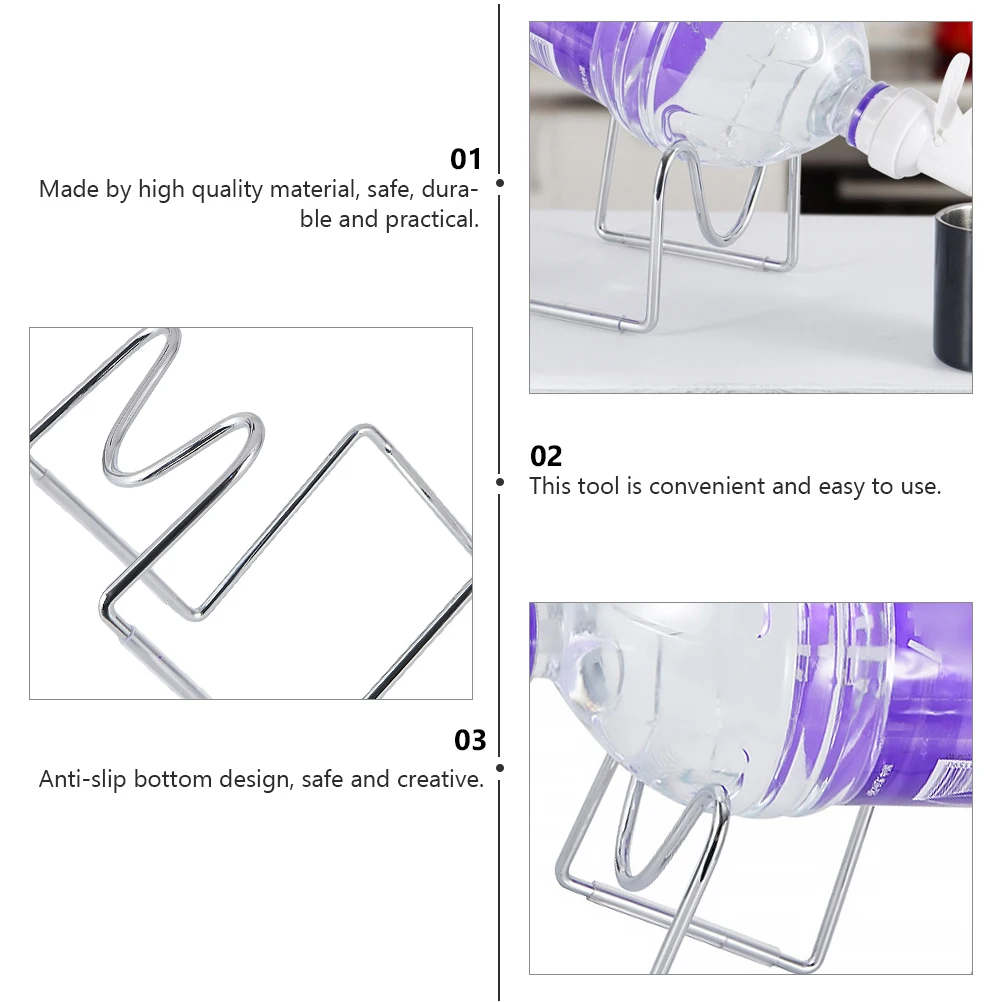 01
Made by high quality material, safe, durable and practical.

02
This tool is convenient and easy to use.

03
Anti-slip bottom design, safe and creative.