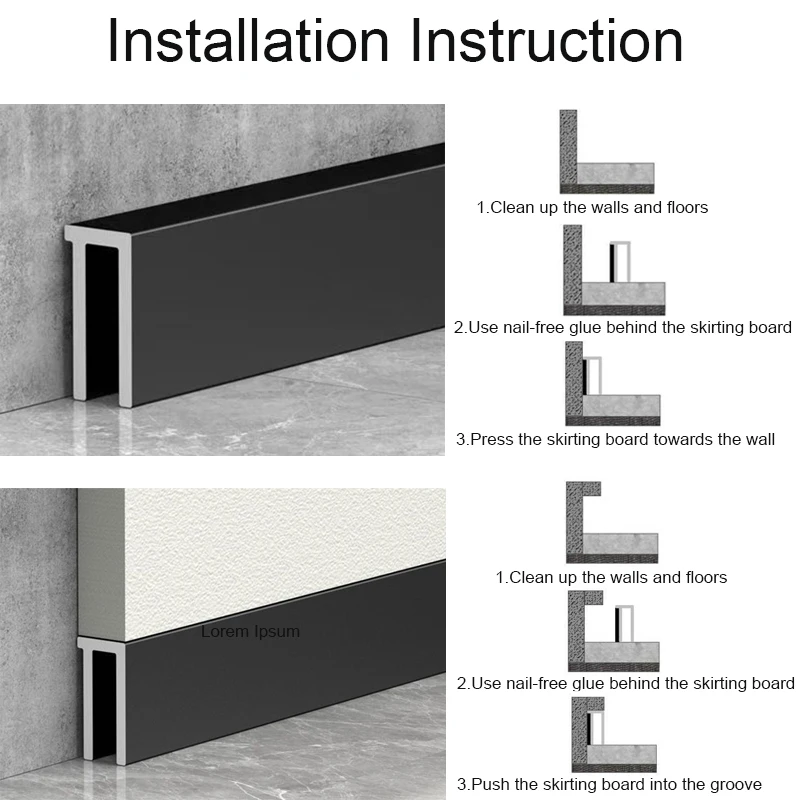 Installation Instruction

1.Clean up the walls and floors

2.Use nail-free glue behind the skirting board

3.Press the skirting board towards the wall

Lorem Ipsum

1.Clean up the walls and floors

2.Use nail-free glue behind the skirting board

3.Push the skirting board into the groove