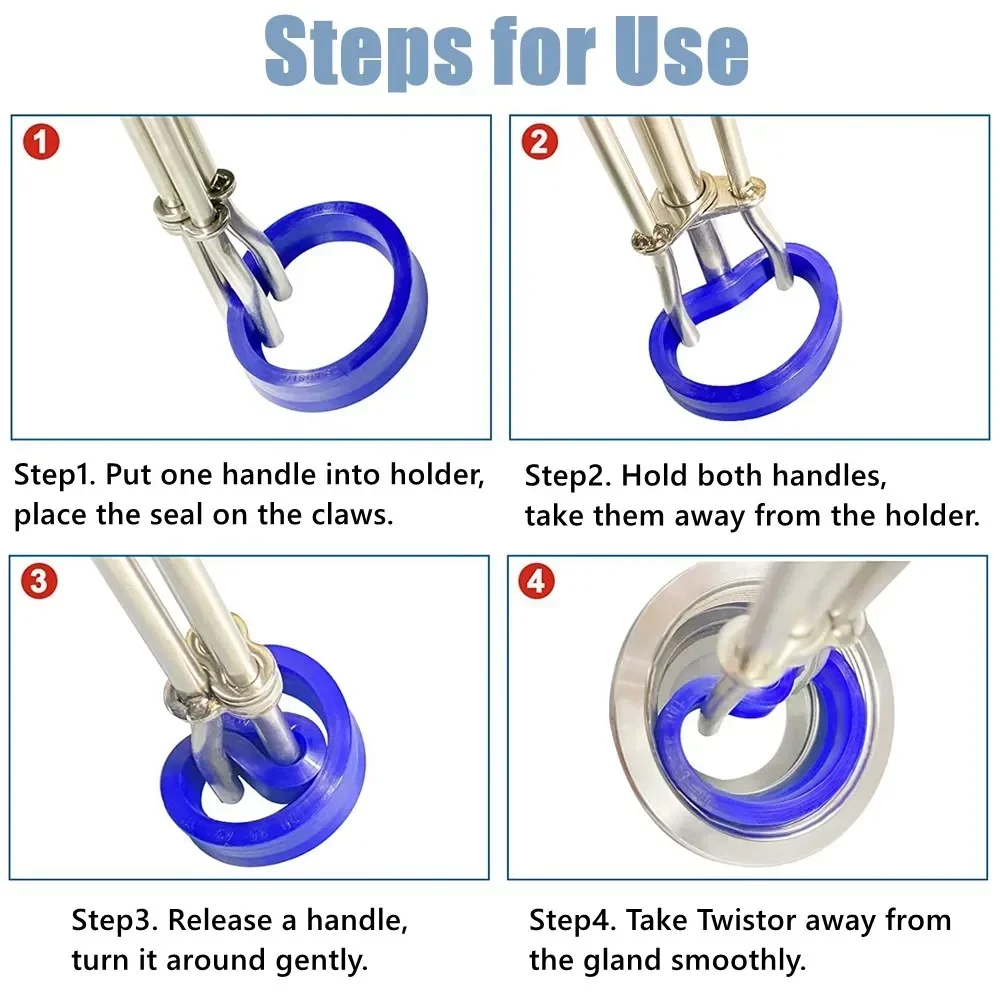 Steps for Use

1

Step1. Put one handle into holder, place the seal on the claws.

2

Step2. Hold both handles, take them away from the holder.

3

Step3. Release a handle, turn it around gently.

4

Step4. Take Twistor away from the gland smoothly.