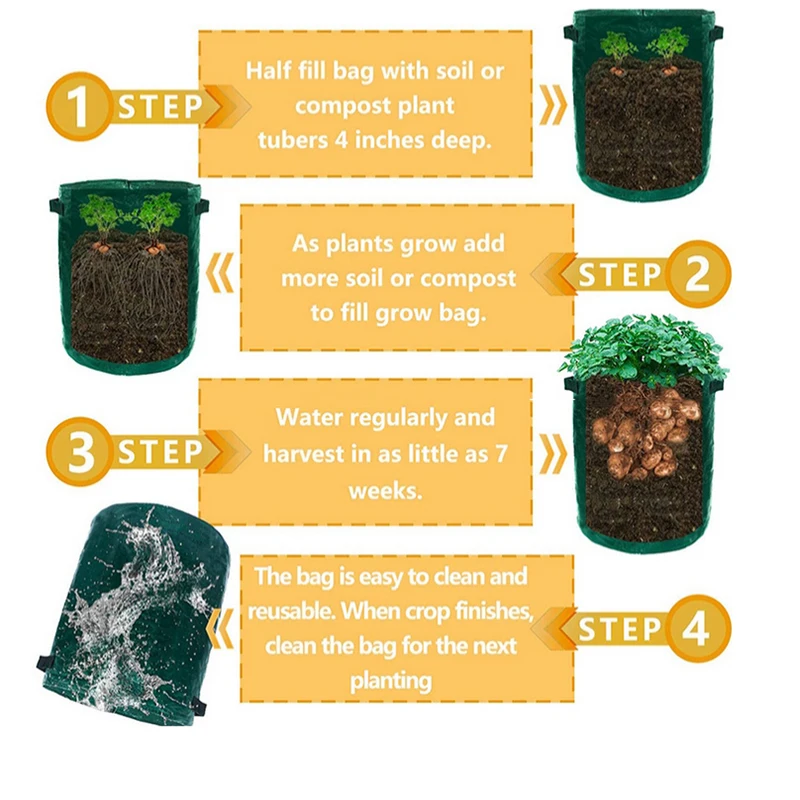 1 STEP

Half fill bag with soil or compost plant tubers 4 inches deep.

As plants grow add more soil or compost to fill grow bag.

STEP 2

3 STEP

Water regularly and harvest in as little as 7 weeks.

The bag is easy to clean and reusable. When crop finishes, clean the bag for the next planting

STEP 4