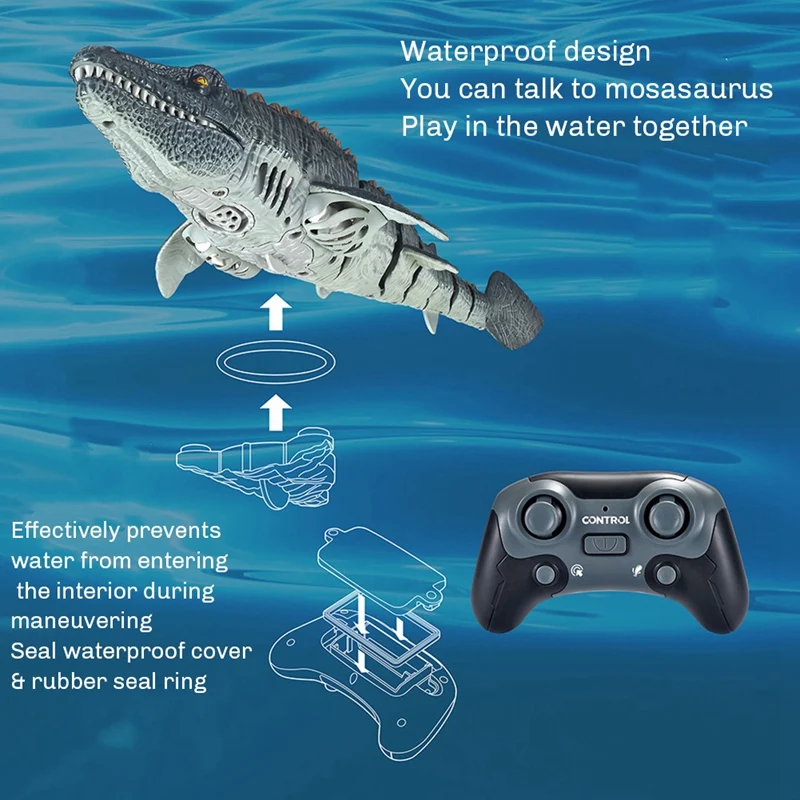 Waterproof design
You can talk to mosasaurus
Play in the water together

Effectively prevents water from entering the interior during maneuvering
Seal waterproof cover & rubber seal ring

CONTROL