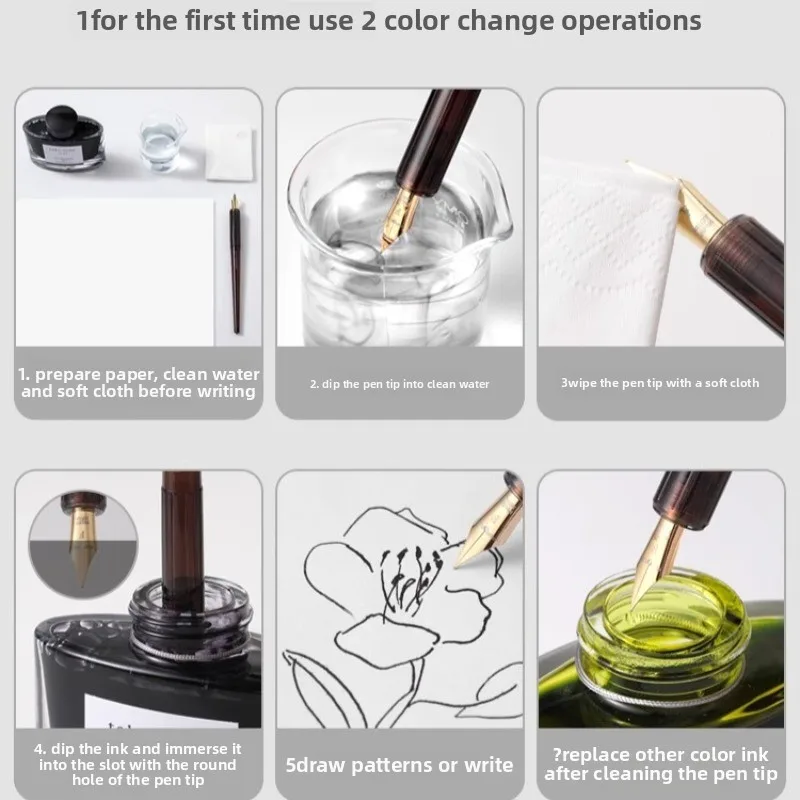 1for the first time use 2 color change operations

1. prepare paper, clean water and soft cloth before writing

2. dip the pen tip into clean water

3wipe the pen tip with a soft cloth

4. dip the ink and immerse it into the slot with the round hole of the pen tip

5draw patterns or write

?replace other color ink after cleaning the pen tip