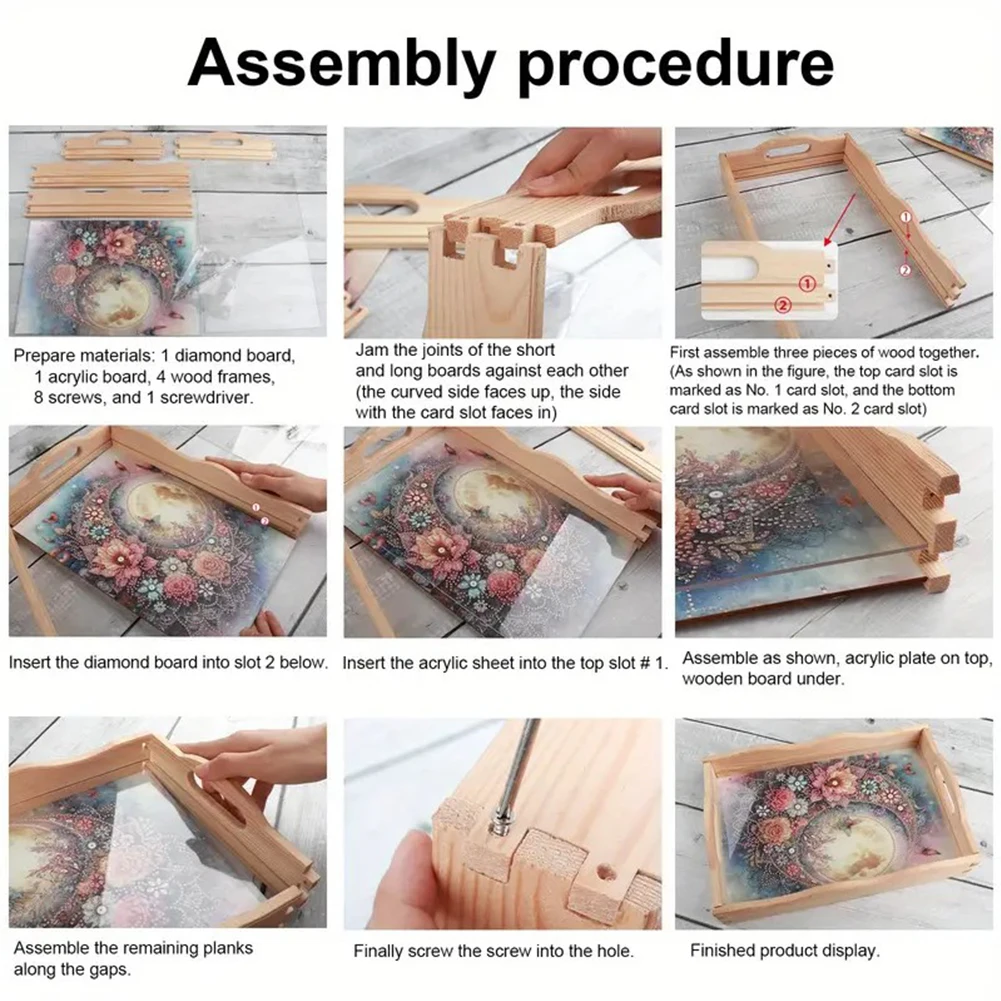 Assembly procedure

Prepare materials: 1 diamond board, 1 acrylic board, 4 wood frames, 8 screws, and 1 screwdriver.

Jam the joints of the short and long boards against each other (the curved side faces up, the side with the card slot faces in)

①
②
①
②

First assemble three pieces of wood together. (As shown in the figure, the top card slot is marked as No. 1 card slot, and the bottom card slot is marked as No. 2 card slot)

Insert the diamond board into slot 2 below.

Insert the acrylic sheet into the top slot # 1.

Assemble as shown, acrylic plate on top, wooden board under.

Assemble the remaining planks along the gaps.

Finally screw the screw into the hole.

Finished product display.