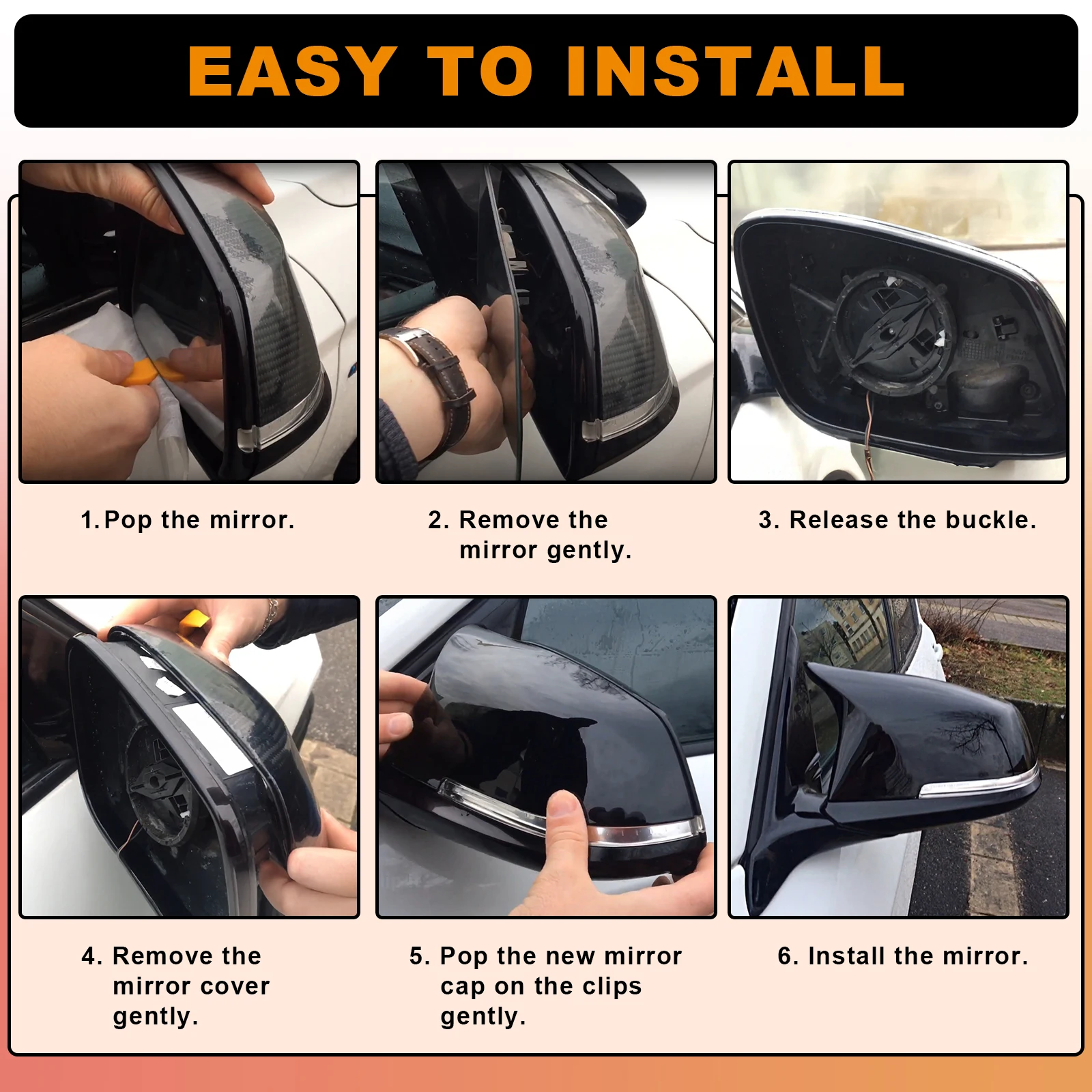 EASY TO INSTALL

1.Pop the mirror.

2. Remove the mirror gently.

3. Release the buckle.

4. Remove the mirror cover gently.

5. Pop the new mirror cap on the clips gently.

6. Install the mirror.