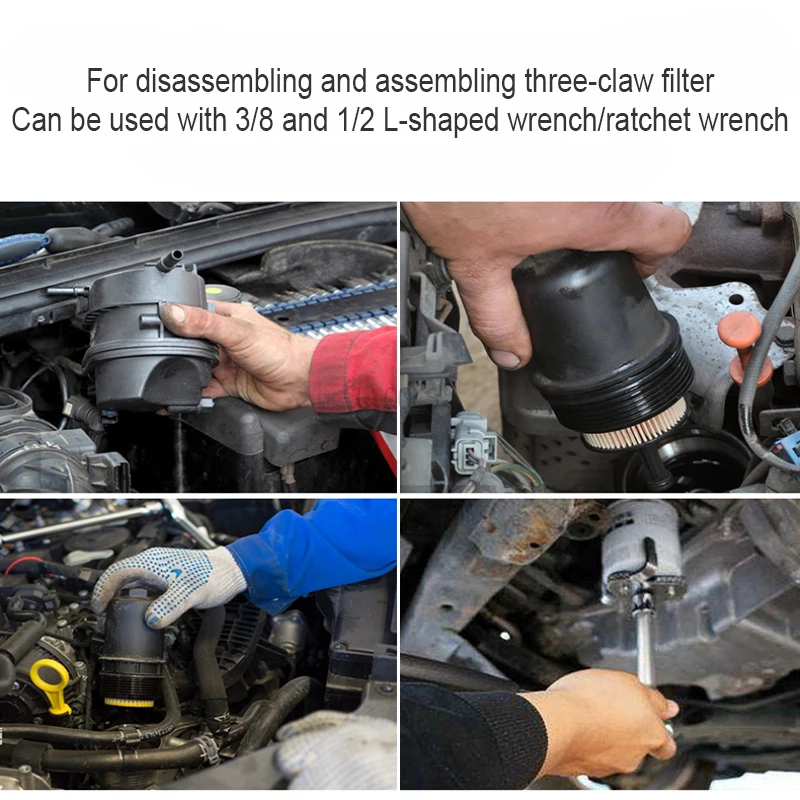 For disassembling and assembling three-claw filter
Can be used with 3/8 and 1/2 L-shaped wrench/ratchet wrench