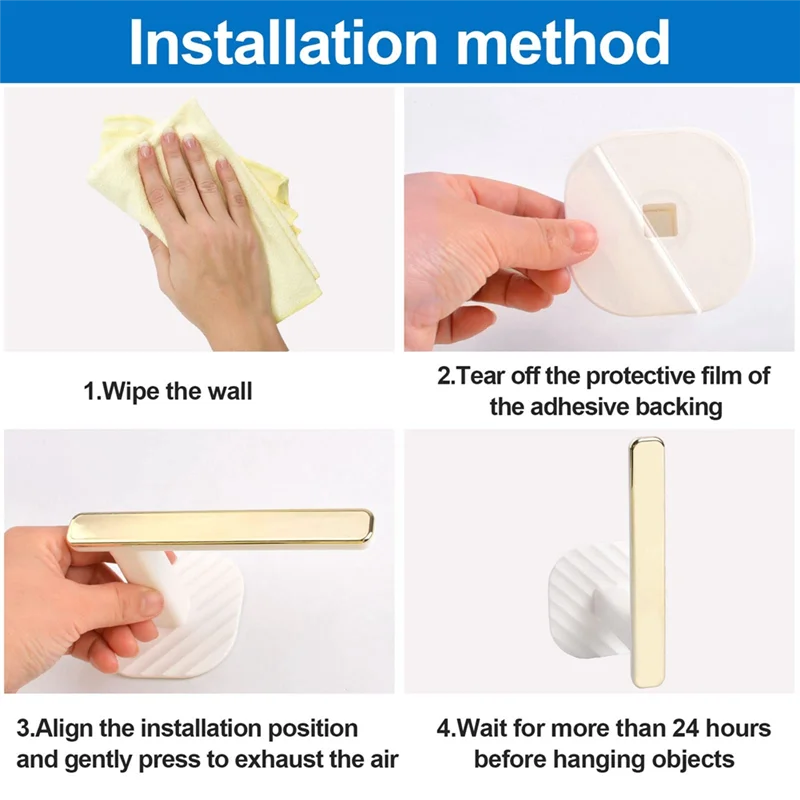 Installation method

1.Wipe the wall

2.Tear off the protective film of the adhesive backing

3.Align the installation position and gently press to exhaust the air

4.Wait for more than 24 hours before hanging objects